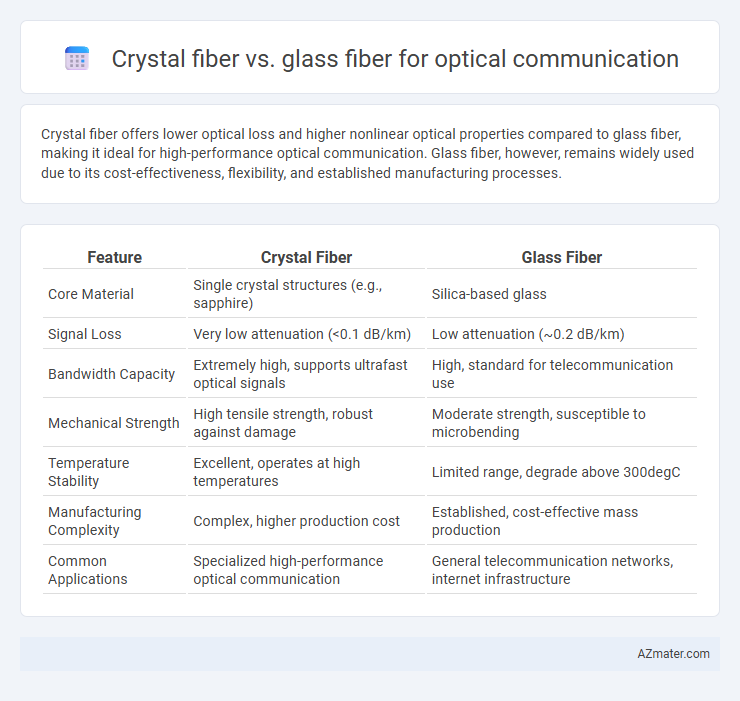 Crystal fiber vs. glass fiber for optical communication

Crystal fiber offers lower optical loss and higher nonlinear optical properties compared to glass fiber, making it ideal for high-performance optical communication. Glass fiber, however, remains widely used due to its cost-effectiveness, flexibility, and established manufacturing processes.

| Feature | Crystal Fiber | Glass Fiber |
|---|---|---|
| Core Material | Single crystal structures (e.g., sapphire) | Silica-based glass |
| Signal Loss | Very low attenuation (<0.1 dB/km) | Low attenuation (~0.2 dB/km) |
| Bandwidth Capacity | Extremely high, supports ultrafast optical signals | High, standard for telecommunication use |
| Mechanical Strength | High tensile strength, robust against damage | Moderate strength, susceptible to microbending |
| Temperature Stability | Excellent, operates at high temperatures | Limited range, degrade above 300degC |
| Manufacturing Complexity | Complex, higher production cost | Established, cost-effective mass production |
| Common Applications | Specialized high-performance optical communication | General telecommunication networks, internet infrastructure |

AZmater.com