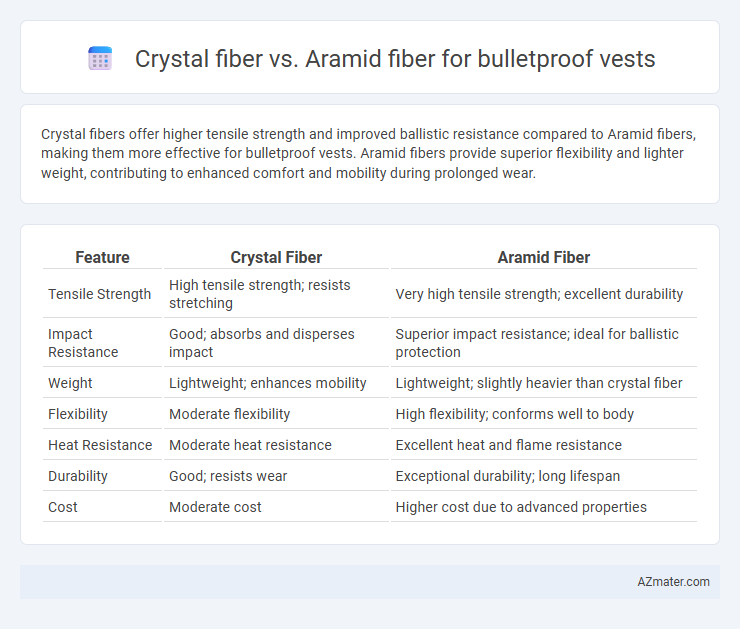 Crystal fiber vs. Aramid fiber for bulletproof vests

Crystal fibers offer higher tensile strength and improved ballistic resistance compared to Aramid fibers, making them more effective for bulletproof vests. Aramid fibers provide superior flexibility and lighter weight, contributing to enhanced comfort and mobility during prolonged wear.

| Feature | Crystal Fiber | Aramid Fiber |
|---|---|---|
| Tensile Strength | High tensile strength; resists stretching | Very high tensile strength; excellent durability |
| Impact Resistance | Good; absorbs and disperses impact | Superior impact resistance; ideal for ballistic protection |
| Weight | Lightweight; enhances mobility | Lightweight; slightly heavier than crystal fiber |
| Flexibility | Moderate flexibility | High flexibility; conforms well to body |
| Heat Resistance | Moderate heat resistance | Excellent heat and flame resistance |
| Durability | Good; resists wear | Exceptional durability; long lifespan |
| Cost | Moderate cost | Higher cost due to advanced properties |

AZmater.com