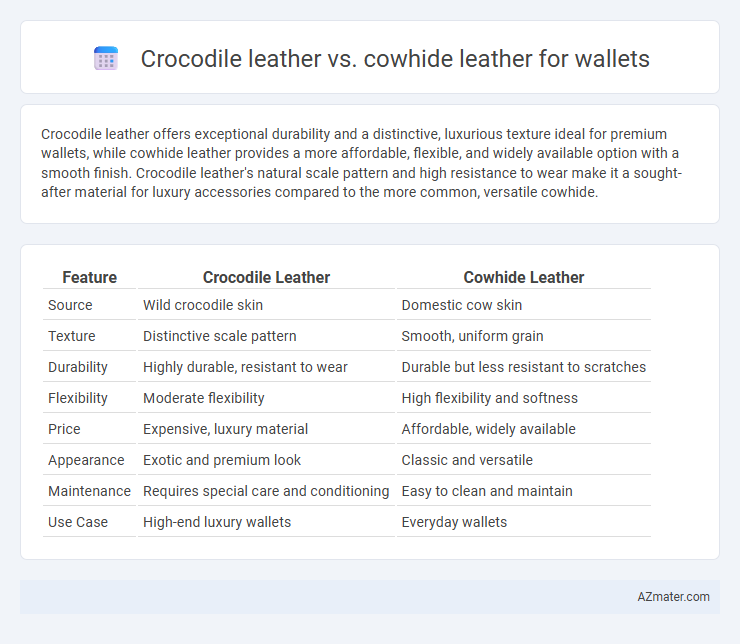 Crocodile leather vs. cowhide leather for wallets

Crocodile leather offers exceptional durability and a distinctive, luxurious texture ideal for premium wallets, while cowhide leather provides a more affordable, flexible, and widely available option with a smooth finish. Crocodile leather's natural scale pattern and high resistance to wear make it a sought-after material for luxury accessories compared to the more common, versatile cowhide.

| Feature | Crocodile Leather | Cowhide Leather |
|---|---|---|
| Source | Wild crocodile skin | Domestic cow skin |
| Texture | Distinctive scale pattern | Smooth, uniform grain |
| Durability | Highly durable, resistant to wear | Durable but less resistant to scratches |
| Flexibility | Moderate flexibility | High flexibility and softness |
| Price | Expensive, luxury material | Affordable, widely available |
| Appearance | Exotic and premium look | Classic and versatile |
| Maintenance | Requires special care and conditioning | Easy to clean and maintain |
| Use Case | High-end luxury wallets | Everyday wallets |

AZmater.com