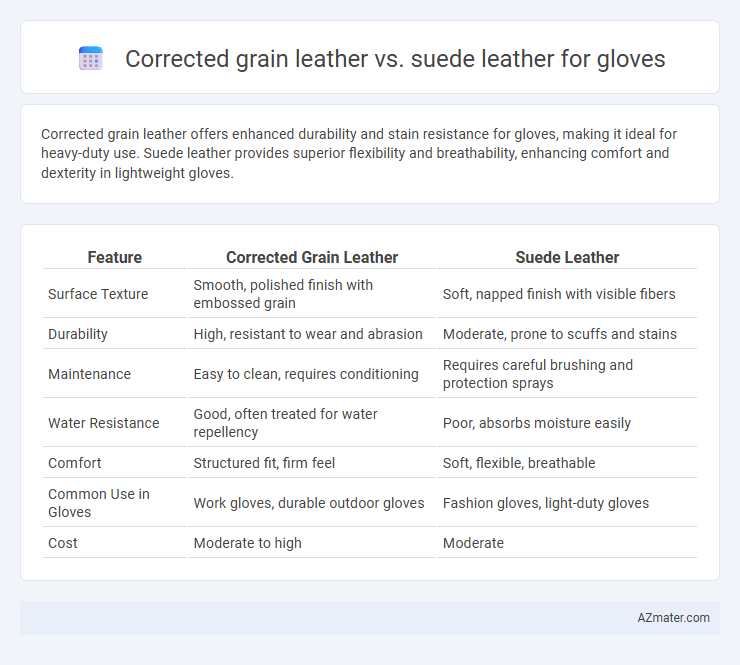 Corrected grain leather vs. suede leather for gloves

Corrected grain leather offers enhanced durability and stain resistance for gloves, making it ideal for heavy-duty use. Suede leather provides superior flexibility and breathability, enhancing comfort and dexterity in lightweight gloves.

| Feature | Corrected Grain Leather | Suede Leather |
|---|---|---|
| Surface Texture | Smooth, polished finish with embossed grain | Soft, napped finish with visible fibers |
| Durability | High, resistant to wear and abrasion | Moderate, prone to scuffs and stains |
| Maintenance | Easy to clean, requires conditioning | Requires careful brushing and protection sprays |
| Water Resistance | Good, often treated for water repellency | Poor, absorbs moisture easily |
| Comfort | Structured fit, firm feel | Soft, flexible, breathable |
| Common Use in Gloves | Work gloves, durable outdoor gloves | Fashion gloves, light-duty gloves |
| Cost | Moderate to high | Moderate |

AZmater.com