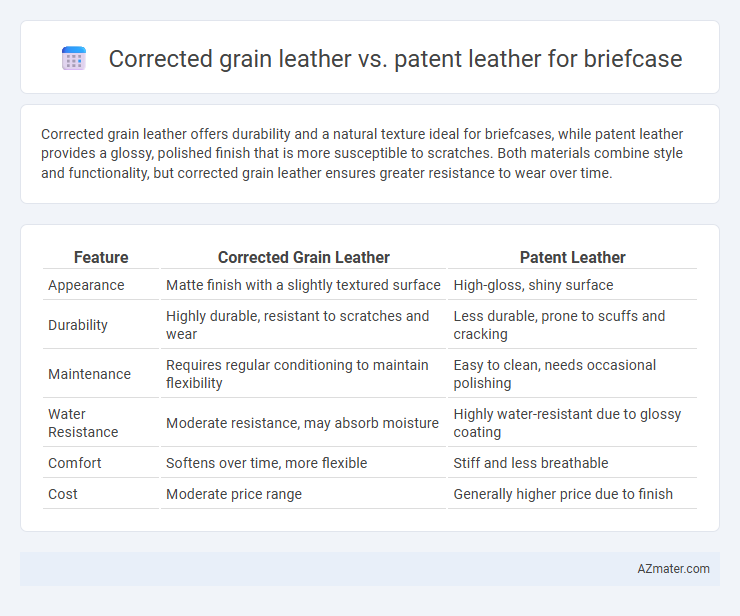 Corrected grain leather vs. patent leather for briefcase

Corrected grain leather offers durability and a natural texture ideal for briefcases, while patent leather provides a glossy, polished finish that is more susceptible to scratches. Both materials combine style and functionality, but corrected grain leather ensures greater resistance to wear over time.

| Feature | Corrected Grain Leather | Patent Leather |
|---|---|---|
| Appearance | Matte finish with a slightly textured surface | High-gloss, shiny surface |
| Durability | Highly durable, resistant to scratches and wear | Less durable, prone to scuffs and cracking |
| Maintenance | Requires regular conditioning to maintain flexibility | Easy to clean, needs occasional polishing |
| Water Resistance | Moderate resistance, may absorb moisture | Highly water-resistant due to glossy coating |
| Comfort | Softens over time, more flexible | Stiff and less breathable |
| Cost | Moderate price range | Generally higher price due to finish |

AZmater.com