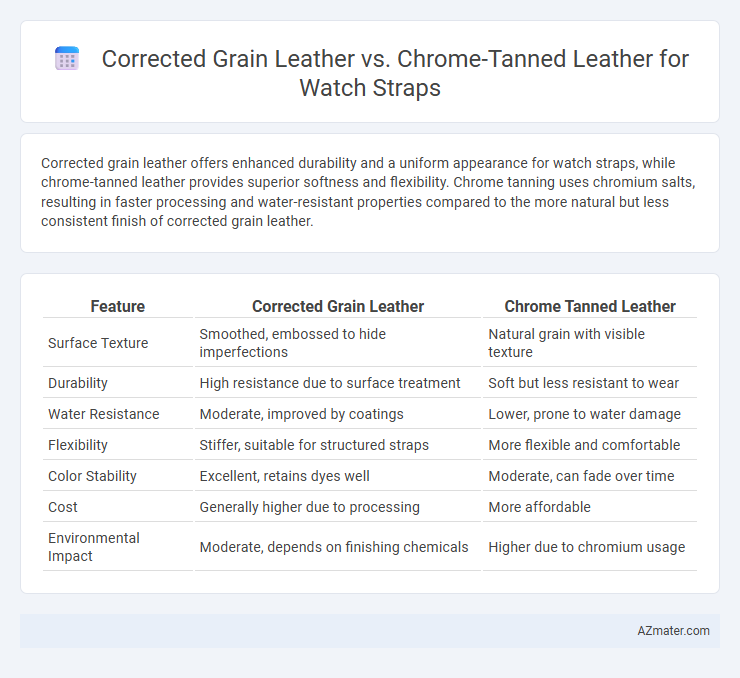 Corrected Grain Leather vs. Chrome-Tanned Leather for Watch Straps

Corrected grain leather offers enhanced durability and a uniform appearance for watch straps, while chrome-tanned leather provides superior softness and flexibility. Chrome tanning uses chromium salts, resulting in faster processing and water-resistant properties compared to the more natural but less consistent finish of corrected grain leather.

| Feature | Corrected Grain Leather | Chrome Tanned Leather |
|---|---|---|
| Surface Texture | Smoothed, embossed to hide imperfections | Natural grain with visible texture |
| Durability | High resistance due to surface treatment | Soft but less resistant to wear |
| Water Resistance | Moderate, improved by coatings | Lower, prone to water damage |
| Flexibility | Stiffer, suitable for structured straps | More flexible and comfortable |
| Color Stability | Excellent, retains dyes well | Moderate, can fade over time |
| Cost | Generally higher due to processing | More affordable |
| Environmental Impact | Moderate, depends on finishing chemicals | Higher due to chromium usage |

AZmater.com