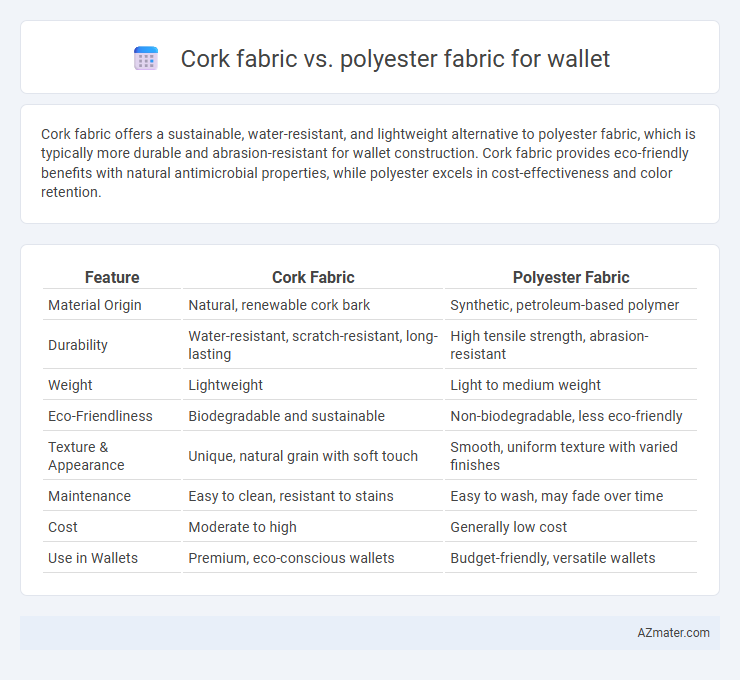 Cork fabric vs. polyester fabric for wallet

Cork fabric offers a sustainable, water-resistant, and lightweight alternative to polyester fabric, which is typically more durable and abrasion-resistant for wallet construction. Cork fabric provides eco-friendly benefits with natural antimicrobial properties, while polyester excels in cost-effectiveness and color retention.

| Feature | Cork Fabric | Polyester Fabric |
|---|---|---|
| Material Origin | Natural, renewable cork bark | Synthetic, petroleum-based polymer |
| Durability | Water-resistant, scratch-resistant, long-lasting | High tensile strength, abrasion-resistant |
| Weight | Lightweight | Light to medium weight |
| Eco-Friendliness | Biodegradable and sustainable | Non-biodegradable, less eco-friendly |
| Texture & Appearance | Unique, natural grain with soft touch | Smooth, uniform texture with varied finishes |
| Maintenance | Easy to clean, resistant to stains | Easy to wash, may fade over time |
| Cost | Moderate to high | Generally low cost |
| Use in Wallets | Premium, eco-conscious wallets | Budget-friendly, versatile wallets |

AZmater.com