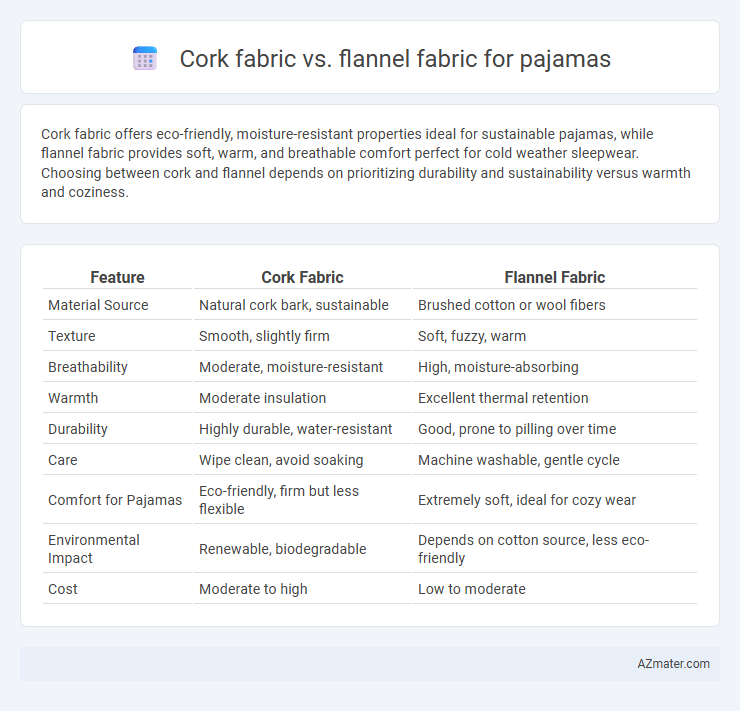 Cork fabric vs. flannel fabric for pajamas

Cork fabric offers eco-friendly, moisture-resistant properties ideal for sustainable pajamas, while flannel fabric provides soft, warm, and breathable comfort perfect for cold weather sleepwear. Choosing between cork and flannel depends on prioritizing durability and sustainability versus warmth and coziness.

| Feature | Cork Fabric | Flannel Fabric |
|---|---|---|
| Material Source | Natural cork bark, sustainable | Brushed cotton or wool fibers |
| Texture | Smooth, slightly firm | Soft, fuzzy, warm |
| Breathability | Moderate, moisture-resistant | High, moisture-absorbing |
| Warmth | Moderate insulation | Excellent thermal retention |
| Durability | Highly durable, water-resistant | Good, prone to pilling over time |
| Care | Wipe clean, avoid soaking | Machine washable, gentle cycle |
| Comfort for Pajamas | Eco-friendly, firm but less flexible | Extremely soft, ideal for cozy wear |
| Environmental Impact | Renewable, biodegradable | Depends on cotton source, less eco-friendly |
| Cost | Moderate to high | Low to moderate |

AZmater.com