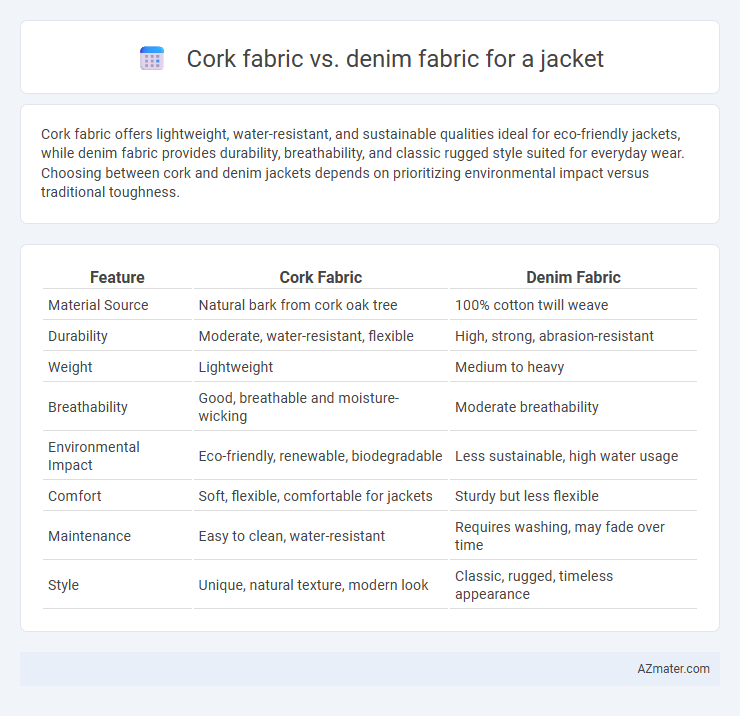 Cork fabric vs. denim fabric for a jacket

Cork fabric offers lightweight, water-resistant, and sustainable qualities ideal for eco-friendly jackets, while denim fabric provides durability, breathability, and classic rugged style suited for everyday wear. Choosing between cork and denim jackets depends on prioritizing environmental impact versus traditional toughness.

| Feature | Cork Fabric | Denim Fabric |
|---|---|---|
| Material Source | Natural bark from cork oak tree | 100% cotton twill weave |
| Durability | Moderate, water-resistant, flexible | High, strong, abrasion-resistant |
| Weight | Lightweight | Medium to heavy |
| Breathability | Good, breathable and moisture-wicking | Moderate breathability |
| Environmental Impact | Eco-friendly, renewable, biodegradable | Less sustainable, high water usage |
| Comfort | Soft, flexible, comfortable for jackets | Sturdy but less flexible |
| Maintenance | Easy to clean, water-resistant | Requires washing, may fade over time |
| Style | Unique, natural texture, modern look | Classic, rugged, timeless appearance |

AZmater.com