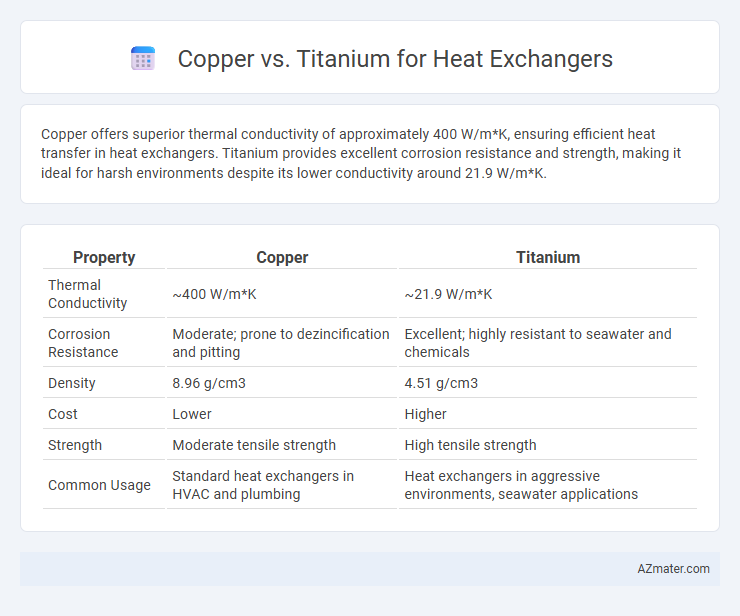 Copper vs. Titanium for Heat Exchangers

Copper offers superior thermal conductivity of approximately 400 W/m*K, ensuring efficient heat transfer in heat exchangers. Titanium provides excellent corrosion resistance and strength, making it ideal for harsh environments despite its lower conductivity around 21.9 W/m*K.

| Property | Copper | Titanium |
|---|---|---|
| Thermal Conductivity | ~400 W/m*K | ~21.9 W/m*K |
| Corrosion Resistance | Moderate; prone to dezincification and pitting | Excellent; highly resistant to seawater and chemicals |
| Density | 8.96 g/cm3 | 4.51 g/cm3 |
| Cost | Lower | Higher |
| Strength | Moderate tensile strength | High tensile strength |
| Common Usage | Standard heat exchangers in HVAC and plumbing | Heat exchangers in aggressive environments, seawater applications |

AZmater.com