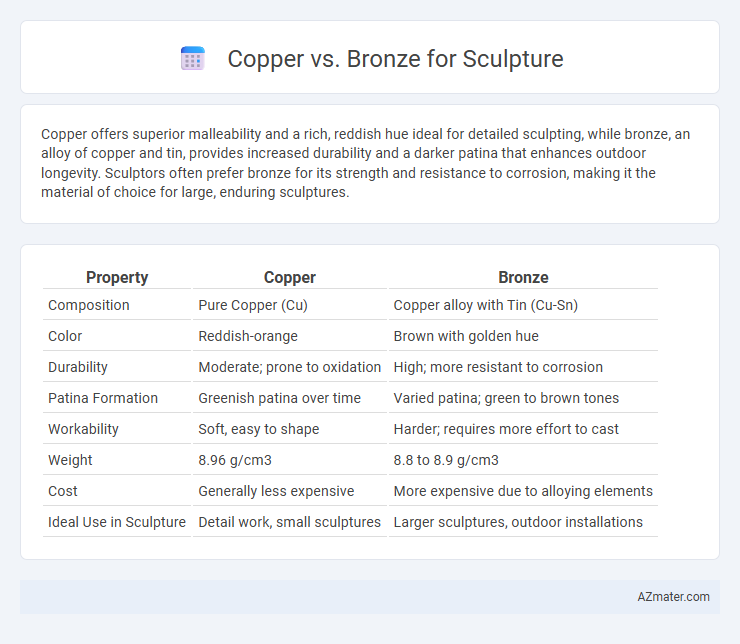 Copper vs. Bronze for Sculpture

Copper offers superior malleability and a rich, reddish hue ideal for detailed sculpting, while bronze, an alloy of copper and tin, provides increased durability and a darker patina that enhances outdoor longevity. Sculptors often prefer bronze for its strength and resistance to corrosion, making it the material of choice for large, enduring sculptures.

| Property | Copper | Bronze |
|---|---|---|
| Composition | Pure Copper (Cu) | Copper alloy with Tin (Cu-Sn) |
| Color | Reddish-orange | Brown with golden hue |
| Durability | Moderate; prone to oxidation | High; more resistant to corrosion |
| Patina Formation | Greenish patina over time | Varied patina; green to brown tones |
| Workability | Soft, easy to shape | Harder; requires more effort to cast |
| Weight | 8.96 g/cm3 | 8.8 to 8.9 g/cm3 |
| Cost | Generally less expensive | More expensive due to alloying elements |
| Ideal Use in Sculpture | Detail work, small sculptures | Larger sculptures, outdoor installations |

AZmater.com