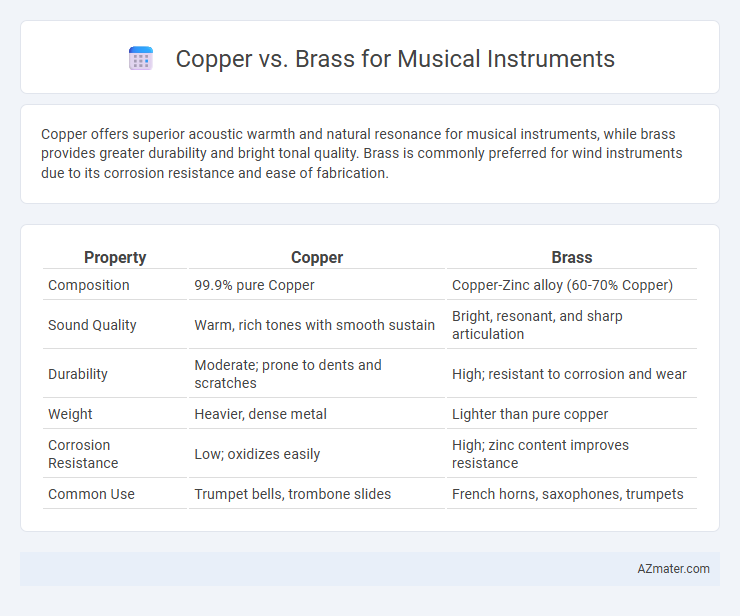 Copper vs. Brass for Musical Instruments

Copper offers superior acoustic warmth and natural resonance for musical instruments, while brass provides greater durability and bright tonal quality. Brass is commonly preferred for wind instruments due to its corrosion resistance and ease of fabrication.

| Property | Copper | Brass |
|---|---|---|
| Composition | 99.9% pure Copper | Copper-Zinc alloy (60-70% Copper) |
| Sound Quality | Warm, rich tones with smooth sustain | Bright, resonant, and sharp articulation |
| Durability | Moderate; prone to dents and scratches | High; resistant to corrosion and wear |
| Weight | Heavier, dense metal | Lighter than pure copper |
| Corrosion Resistance | Low; oxidizes easily | High; zinc content improves resistance |
| Common Use | Trumpet bells, trombone slides | French horns, saxophones, trumpets |

AZmater.com