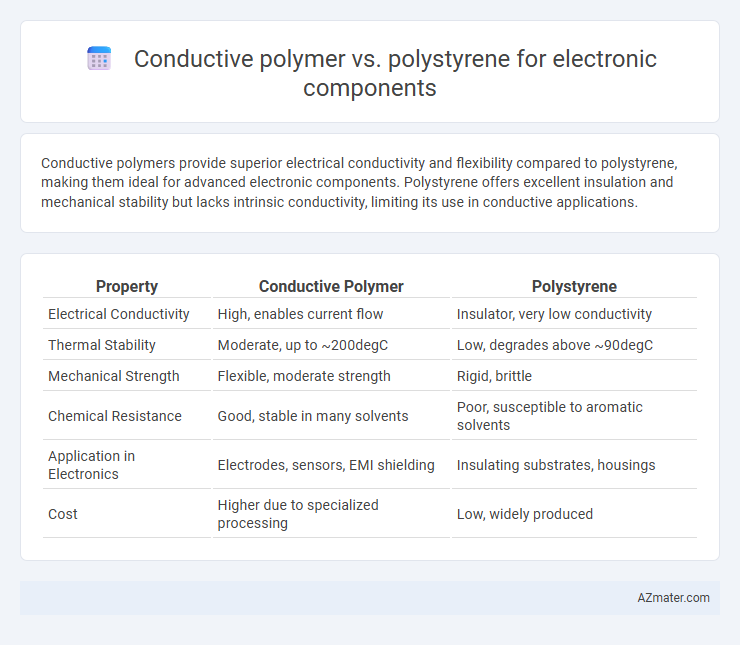 Conductive polymer vs. polystyrene for electronic components

Conductive polymers provide superior electrical conductivity and flexibility compared to polystyrene, making them ideal for advanced electronic components. Polystyrene offers excellent insulation and mechanical stability but lacks intrinsic conductivity, limiting its use in conductive applications.

| Property | Conductive Polymer | Polystyrene |
|---|---|---|
| Electrical Conductivity | High, enables current flow | Insulator, very low conductivity |
| Thermal Stability | Moderate, up to ~200degC | Low, degrades above ~90degC |
| Mechanical Strength | Flexible, moderate strength | Rigid, brittle |
| Chemical Resistance | Good, stable in many solvents | Poor, susceptible to aromatic solvents |
| Application in Electronics | Electrodes, sensors, EMI shielding | Insulating substrates, housings |
| Cost | Higher due to specialized processing | Low, widely produced |

AZmater.com