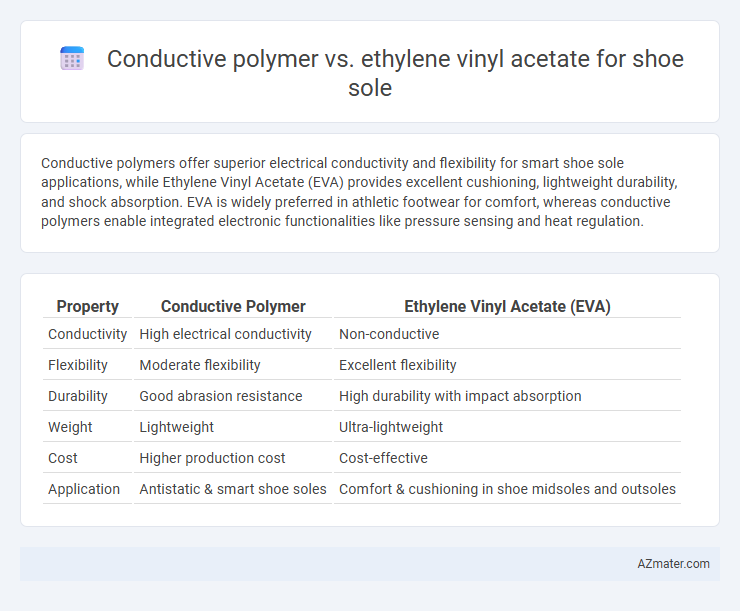 Conductive polymer vs. ethylene vinyl acetate for shoe sole

Conductive polymers offer superior electrical conductivity and flexibility for smart shoe sole applications, while Ethylene Vinyl Acetate (EVA) provides excellent cushioning, lightweight durability, and shock absorption. EVA is widely preferred in athletic footwear for comfort, whereas conductive polymers enable integrated electronic functionalities like pressure sensing and heat regulation.

| Property | Conductive Polymer | Ethylene Vinyl Acetate (EVA) |
|---|---|---|
| Conductivity | High electrical conductivity | Non-conductive |
| Flexibility | Moderate flexibility | Excellent flexibility |
| Durability | Good abrasion resistance | High durability with impact absorption |
| Weight | Lightweight | Ultra-lightweight |
| Cost | Higher production cost | Cost-effective |
| Application | Antistatic & smart shoe soles | Comfort & cushioning in shoe midsoles and outsoles |

AZmater.com