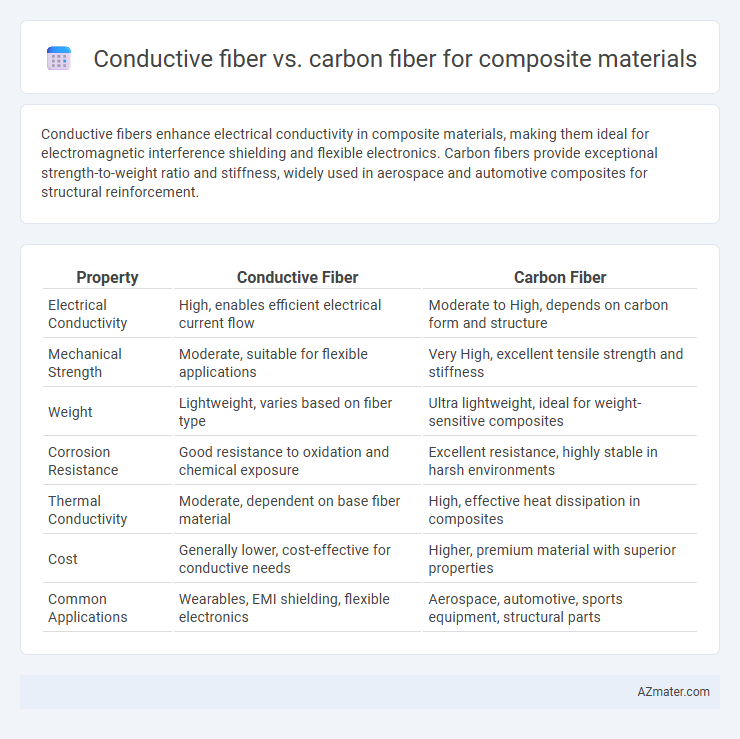 Conductive fiber vs. carbon fiber for composite materials

Conductive fibers enhance electrical conductivity in composite materials, making them ideal for electromagnetic interference shielding and flexible electronics. Carbon fibers provide exceptional strength-to-weight ratio and stiffness, widely used in aerospace and automotive composites for structural reinforcement.

| Property | Conductive Fiber | Carbon Fiber |
|---|---|---|
| Electrical Conductivity | High, enables efficient electrical current flow | Moderate to High, depends on carbon form and structure |
| Mechanical Strength | Moderate, suitable for flexible applications | Very High, excellent tensile strength and stiffness |
| Weight | Lightweight, varies based on fiber type | Ultra lightweight, ideal for weight-sensitive composites |
| Corrosion Resistance | Good resistance to oxidation and chemical exposure | Excellent resistance, highly stable in harsh environments |
| Thermal Conductivity | Moderate, dependent on base fiber material | High, effective heat dissipation in composites |
| Cost | Generally lower, cost-effective for conductive needs | Higher, premium material with superior properties |
| Common Applications | Wearables, EMI shielding, flexible electronics | Aerospace, automotive, sports equipment, structural parts |

AZmater.com