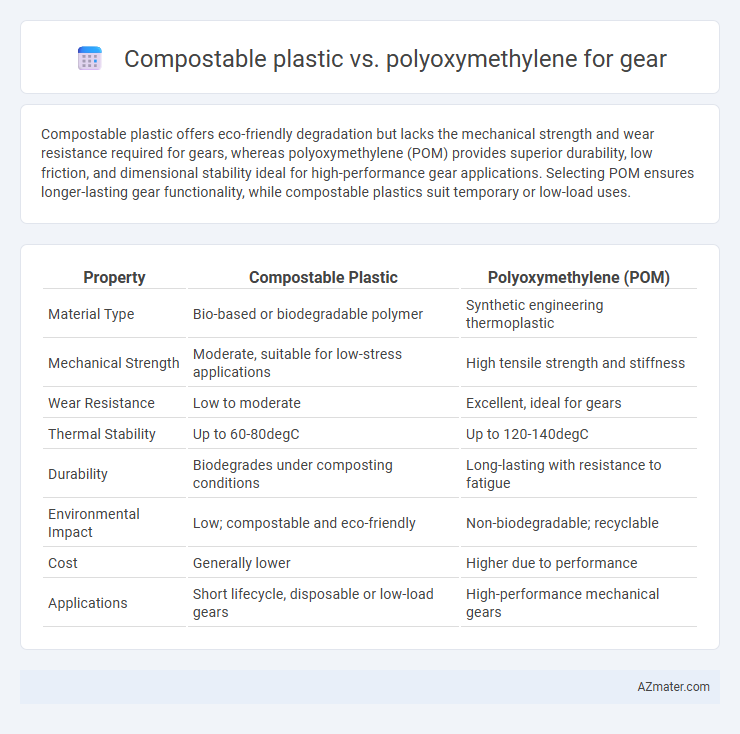 Compostable plastic vs. polyoxymethylene for gear

Compostable plastic offers eco-friendly degradation but lacks the mechanical strength and wear resistance required for gears, whereas polyoxymethylene (POM) provides superior durability, low friction, and dimensional stability ideal for high-performance gear applications. Selecting POM ensures longer-lasting gear functionality, while compostable plastics suit temporary or low-load uses.

| Property | Compostable Plastic | Polyoxymethylene (POM) |
|---|---|---|
| Material Type | Bio-based or biodegradable polymer | Synthetic engineering thermoplastic |
| Mechanical Strength | Moderate, suitable for low-stress applications | High tensile strength and stiffness |
| Wear Resistance | Low to moderate | Excellent, ideal for gears |
| Thermal Stability | Up to 60-80degC | Up to 120-140degC |
| Durability | Biodegrades under composting conditions | Long-lasting with resistance to fatigue |
| Environmental Impact | Low; compostable and eco-friendly | Non-biodegradable; recyclable |
| Cost | Generally lower | Higher due to performance |
| Applications | Short lifecycle, disposable or low-load gears | High-performance mechanical gears |

AZmater.com