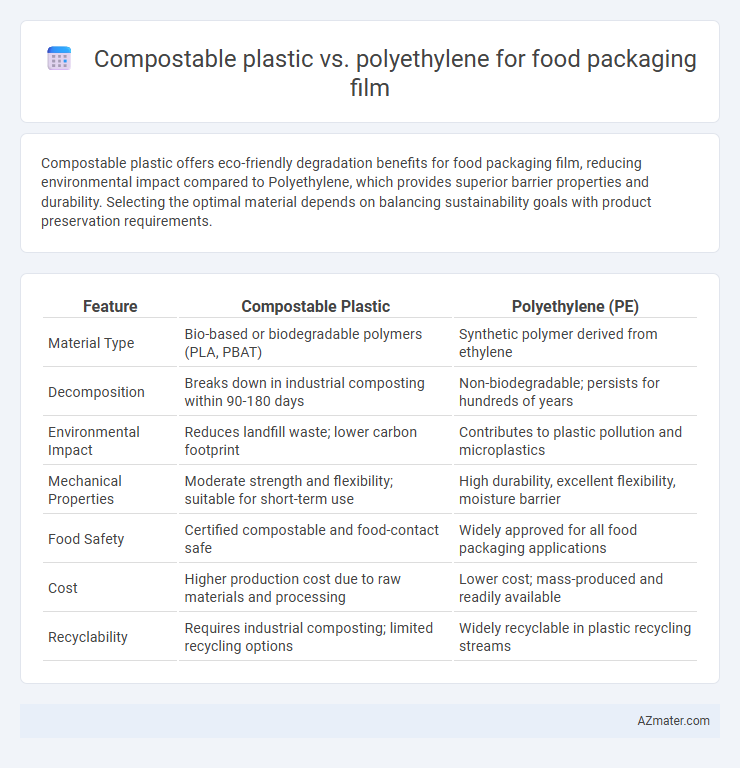 Compostable plastic vs. polyethylene for food packaging film

Compostable plastic offers eco-friendly degradation benefits for food packaging film, reducing environmental impact compared to Polyethylene, which provides superior barrier properties and durability. Selecting the optimal material depends on balancing sustainability goals with product preservation requirements.

| Feature | Compostable Plastic | Polyethylene (PE) |
|---|---|---|
| Material Type | Bio-based or biodegradable polymers (PLA, PBAT) | Synthetic polymer derived from ethylene |
| Decomposition | Breaks down in industrial composting within 90-180 days | Non-biodegradable; persists for hundreds of years |
| Environmental Impact | Reduces landfill waste; lower carbon footprint | Contributes to plastic pollution and microplastics |
| Mechanical Properties | Moderate strength and flexibility; suitable for short-term use | High durability, excellent flexibility, moisture barrier |
| Food Safety | Certified compostable and food-contact safe | Widely approved for all food packaging applications |
| Cost | Higher production cost due to raw materials and processing | Lower cost; mass-produced and readily available |
| Recyclability | Requires industrial composting; limited recycling options | Widely recyclable in plastic recycling streams |

AZmater.com