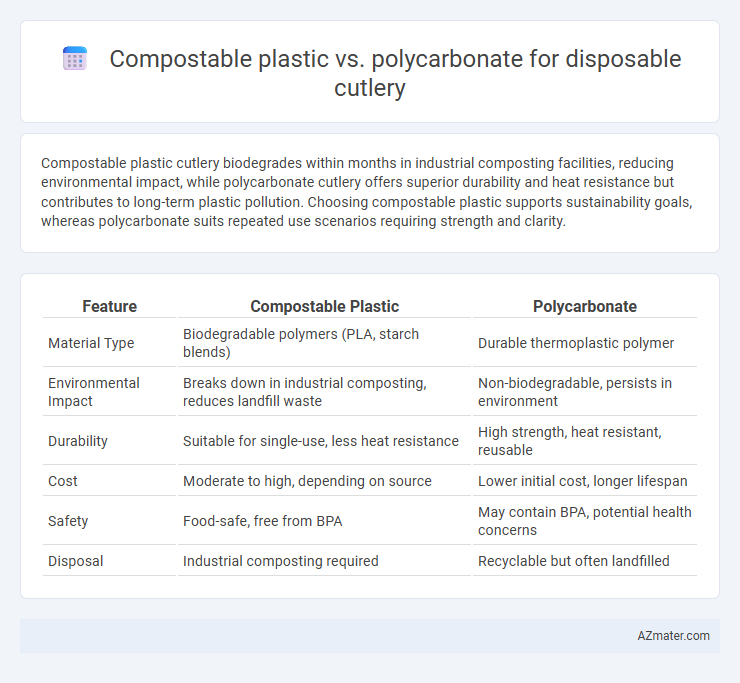 Compostable plastic vs. polycarbonate for disposable cutlery

Compostable plastic cutlery biodegrades within months in industrial composting facilities, reducing environmental impact, while polycarbonate cutlery offers superior durability and heat resistance but contributes to long-term plastic pollution. Choosing compostable plastic supports sustainability goals, whereas polycarbonate suits repeated use scenarios requiring strength and clarity.

| Feature | Compostable Plastic | Polycarbonate |
|---|---|---|
| Material Type | Biodegradable polymers (PLA, starch blends) | Durable thermoplastic polymer |
| Environmental Impact | Breaks down in industrial composting, reduces landfill waste | Non-biodegradable, persists in environment |
| Durability | Suitable for single-use, less heat resistance | High strength, heat resistant, reusable |
| Cost | Moderate to high, depending on source | Lower initial cost, longer lifespan |
| Safety | Food-safe, free from BPA | May contain BPA, potential health concerns |
| Disposal | Industrial composting required | Recyclable but often landfilled |

AZmater.com