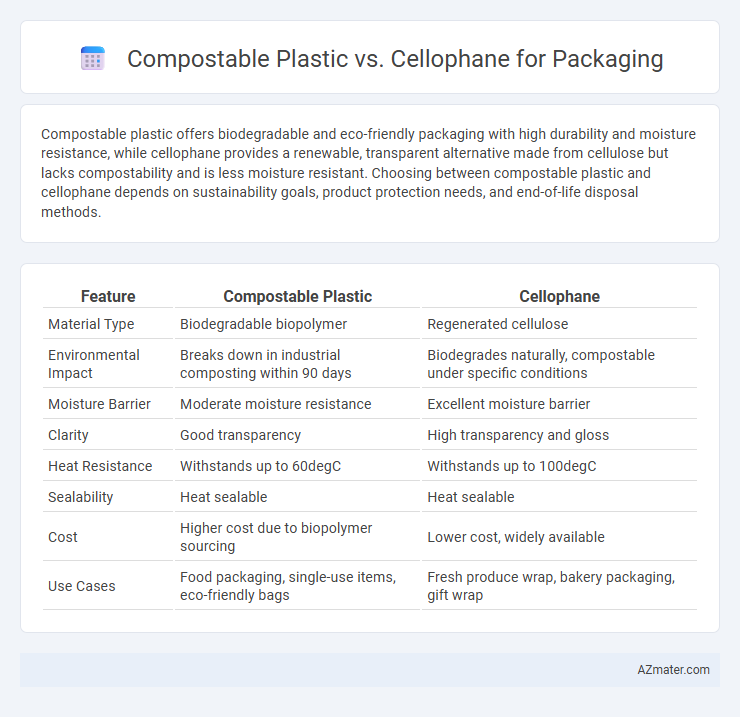 Compostable Plastic vs. Cellophane for Packaging

Compostable plastic offers biodegradable and eco-friendly packaging with high durability and moisture resistance, while cellophane provides a renewable, transparent alternative made from cellulose but lacks compostability and is less moisture resistant. Choosing between compostable plastic and cellophane depends on sustainability goals, product protection needs, and end-of-life disposal methods.

| Feature | Compostable Plastic | Cellophane |
|---|---|---|
| Material Type | Biodegradable biopolymer | Regenerated cellulose |
| Environmental Impact | Breaks down in industrial composting within 90 days | Biodegrades naturally, compostable under specific conditions |
| Moisture Barrier | Moderate moisture resistance | Excellent moisture barrier |
| Clarity | Good transparency | High transparency and gloss |
| Heat Resistance | Withstands up to 60degC | Withstands up to 100degC |
| Sealability | Heat sealable | Heat sealable |
| Cost | Higher cost due to biopolymer sourcing | Lower cost, widely available |
| Use Cases | Food packaging, single-use items, eco-friendly bags | Fresh produce wrap, bakery packaging, gift wrap |

AZmater.com