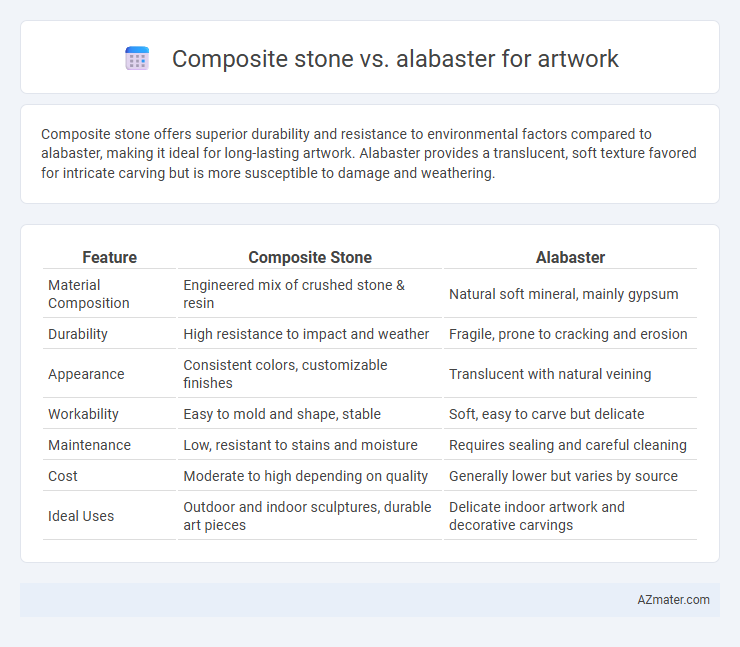 Composite stone vs. alabaster for artwork

Composite stone offers superior durability and resistance to environmental factors compared to alabaster, making it ideal for long-lasting artwork. Alabaster provides a translucent, soft texture favored for intricate carving but is more susceptible to damage and weathering.

| Feature | Composite Stone | Alabaster |
|---|---|---|
| Material Composition | Engineered mix of crushed stone & resin | Natural soft mineral, mainly gypsum |
| Durability | High resistance to impact and weather | Fragile, prone to cracking and erosion |
| Appearance | Consistent colors, customizable finishes | Translucent with natural veining |
| Workability | Easy to mold and shape, stable | Soft, easy to carve but delicate |
| Maintenance | Low, resistant to stains and moisture | Requires sealing and careful cleaning |
| Cost | Moderate to high depending on quality | Generally lower but varies by source |
| Ideal Uses | Outdoor and indoor sculptures, durable art pieces | Delicate indoor artwork and decorative carvings |

AZmater.com