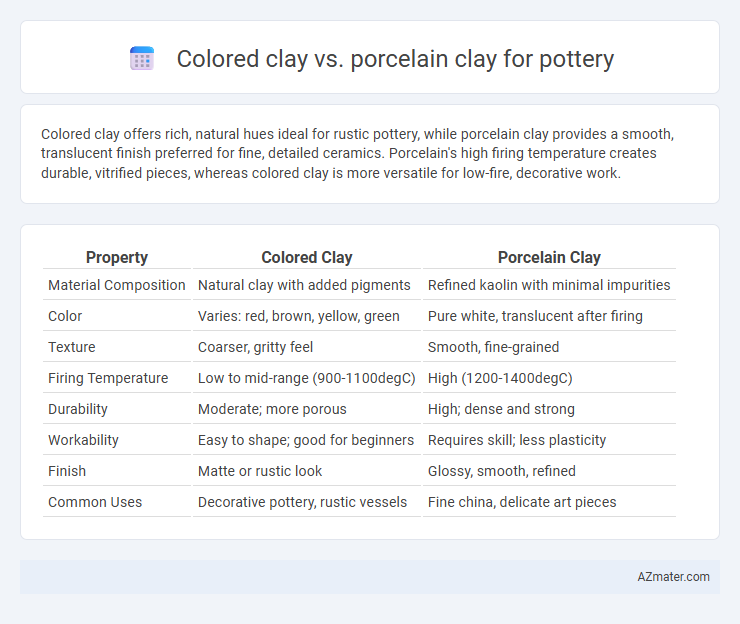 Colored clay vs. porcelain clay for pottery

Colored clay offers rich, natural hues ideal for rustic pottery, while porcelain clay provides a smooth, translucent finish preferred for fine, detailed ceramics. Porcelain's high firing temperature creates durable, vitrified pieces, whereas colored clay is more versatile for low-fire, decorative work.

| Property | Colored Clay | Porcelain Clay |
|---|---|---|
| Material Composition | Natural clay with added pigments | Refined kaolin with minimal impurities |
| Color | Varies: red, brown, yellow, green | Pure white, translucent after firing |
| Texture | Coarser, gritty feel | Smooth, fine-grained |
| Firing Temperature | Low to mid-range (900-1100degC) | High (1200-1400degC) |
| Durability | Moderate; more porous | High; dense and strong |
| Workability | Easy to shape; good for beginners | Requires skill; less plasticity |
| Finish | Matte or rustic look | Glossy, smooth, refined |
| Common Uses | Decorative pottery, rustic vessels | Fine china, delicate art pieces |

AZmater.com