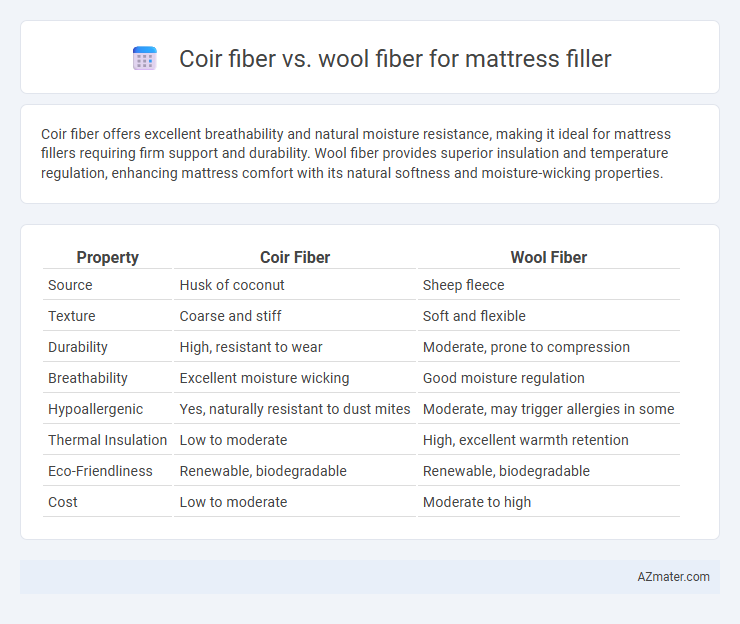 Coir fiber vs. wool fiber for mattress filler

Coir fiber offers excellent breathability and natural moisture resistance, making it ideal for mattress fillers requiring firm support and durability. Wool fiber provides superior insulation and temperature regulation, enhancing mattress comfort with its natural softness and moisture-wicking properties.

| Property | Coir Fiber | Wool Fiber |
|---|---|---|
| Source | Husk of coconut | Sheep fleece |
| Texture | Coarse and stiff | Soft and flexible |
| Durability | High, resistant to wear | Moderate, prone to compression |
| Breathability | Excellent moisture wicking | Good moisture regulation |
| Hypoallergenic | Yes, naturally resistant to dust mites | Moderate, may trigger allergies in some |
| Thermal Insulation | Low to moderate | High, excellent warmth retention |
| Eco-Friendliness | Renewable, biodegradable | Renewable, biodegradable |
| Cost | Low to moderate | Moderate to high |

AZmater.com