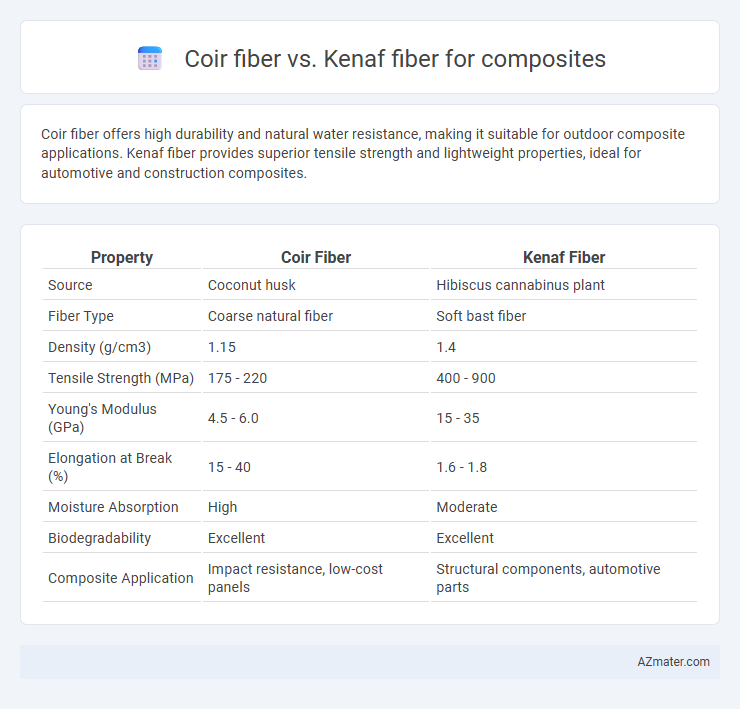 Coir fiber vs. Kenaf fiber for composites

Coir fiber offers high durability and natural water resistance, making it suitable for outdoor composite applications. Kenaf fiber provides superior tensile strength and lightweight properties, ideal for automotive and construction composites.

| Property | Coir Fiber | Kenaf Fiber |
|---|---|---|
| Source | Coconut husk | Hibiscus cannabinus plant |
| Fiber Type | Coarse natural fiber | Soft bast fiber |
| Density (g/cm3) | 1.15 | 1.4 |
| Tensile Strength (MPa) | 175 - 220 | 400 - 900 |
| Young's Modulus (GPa) | 4.5 - 6.0 | 15 - 35 |
| Elongation at Break (%) | 15 - 40 | 1.6 - 1.8 |
| Moisture Absorption | High | Moderate |
| Biodegradability | Excellent | Excellent |
| Composite Application | Impact resistance, low-cost panels | Structural components, automotive parts |

AZmater.com