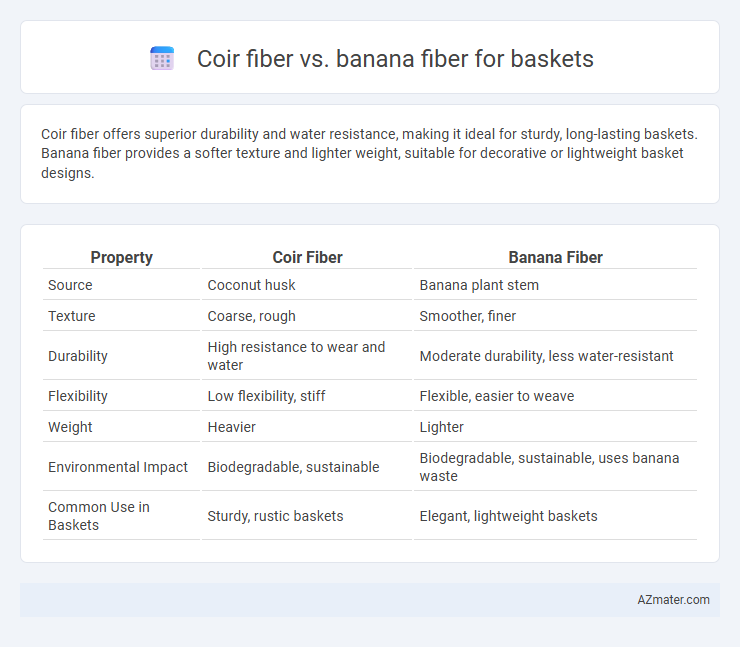 Coir fiber vs. banana fiber for baskets

Coir fiber offers superior durability and water resistance, making it ideal for sturdy, long-lasting baskets. Banana fiber provides a softer texture and lighter weight, suitable for decorative or lightweight basket designs.

| Property | Coir Fiber | Banana Fiber |
|---|---|---|
| Source | Coconut husk | Banana plant stem |
| Texture | Coarse, rough | Smoother, finer |
| Durability | High resistance to wear and water | Moderate durability, less water-resistant |
| Flexibility | Low flexibility, stiff | Flexible, easier to weave |
| Weight | Heavier | Lighter |
| Environmental Impact | Biodegradable, sustainable | Biodegradable, sustainable, uses banana waste |
| Common Use in Baskets | Sturdy, rustic baskets | Elegant, lightweight baskets |

AZmater.com