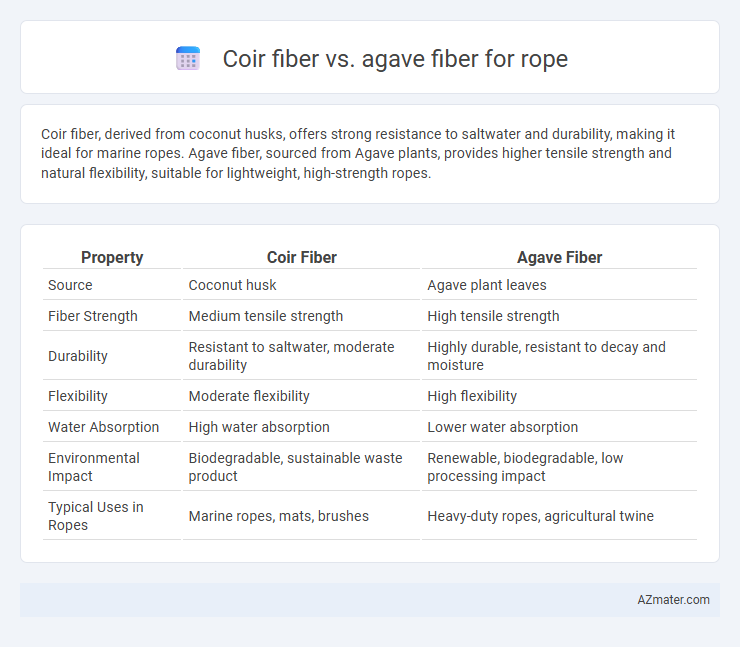 Coir fiber vs. agave fiber for rope

Coir fiber, derived from coconut husks, offers strong resistance to saltwater and durability, making it ideal for marine ropes. Agave fiber, sourced from Agave plants, provides higher tensile strength and natural flexibility, suitable for lightweight, high-strength ropes.

| Property | Coir Fiber | Agave Fiber |
|---|---|---|
| Source | Coconut husk | Agave plant leaves |
| Fiber Strength | Medium tensile strength | High tensile strength |
| Durability | Resistant to saltwater, moderate durability | Highly durable, resistant to decay and moisture |
| Flexibility | Moderate flexibility | High flexibility |
| Water Absorption | High water absorption | Lower water absorption |
| Environmental Impact | Biodegradable, sustainable waste product | Renewable, biodegradable, low processing impact |
| Typical Uses in Ropes | Marine ropes, mats, brushes | Heavy-duty ropes, agricultural twine |

AZmater.com