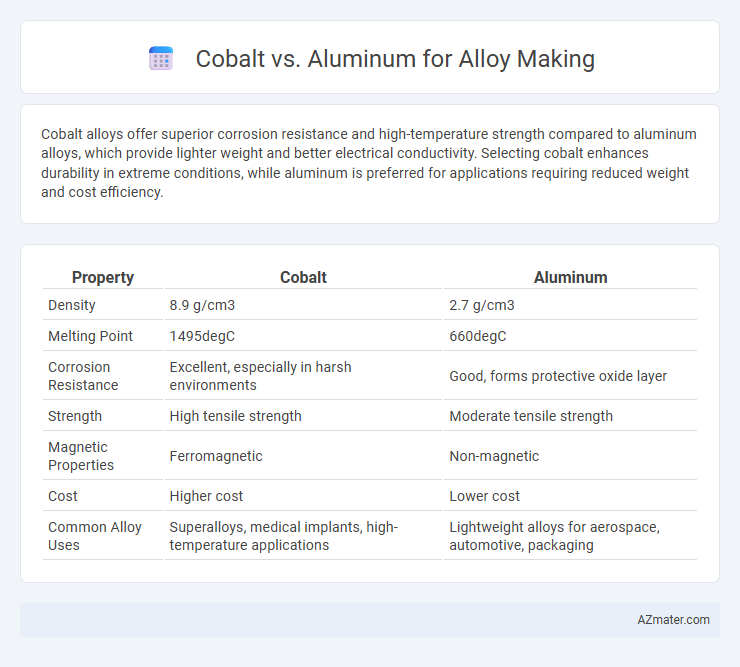 Cobalt vs. Aluminum for Alloy Making

Cobalt alloys offer superior corrosion resistance and high-temperature strength compared to aluminum alloys, which provide lighter weight and better electrical conductivity. Selecting cobalt enhances durability in extreme conditions, while aluminum is preferred for applications requiring reduced weight and cost efficiency.

| Property | Cobalt | Aluminum |
|---|---|---|
| Density | 8.9 g/cm3 | 2.7 g/cm3 |
| Melting Point | 1495degC | 660degC |
| Corrosion Resistance | Excellent, especially in harsh environments | Good, forms protective oxide layer |
| Strength | High tensile strength | Moderate tensile strength |
| Magnetic Properties | Ferromagnetic | Non-magnetic |
| Cost | Higher cost | Lower cost |
| Common Alloy Uses | Superalloys, medical implants, high-temperature applications | Lightweight alloys for aerospace, automotive, packaging |

AZmater.com