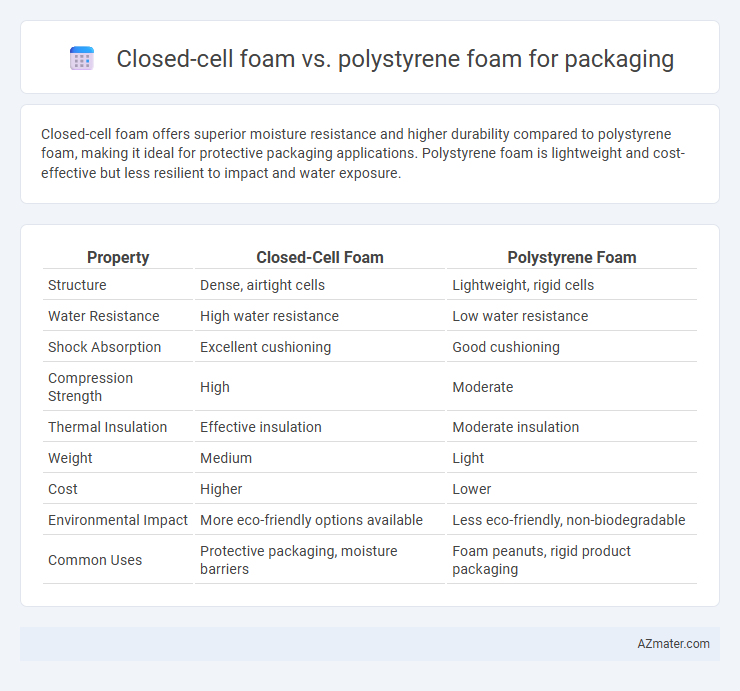 Closed-cell foam vs. polystyrene foam for packaging

Closed-cell foam offers superior moisture resistance and higher durability compared to polystyrene foam, making it ideal for protective packaging applications. Polystyrene foam is lightweight and cost-effective but less resilient to impact and water exposure.

| Property | Closed-Cell Foam | Polystyrene Foam |
|---|---|---|
| Structure | Dense, airtight cells | Lightweight, rigid cells |
| Water Resistance | High water resistance | Low water resistance |
| Shock Absorption | Excellent cushioning | Good cushioning |
| Compression Strength | High | Moderate |
| Thermal Insulation | Effective insulation | Moderate insulation |
| Weight | Medium | Light |
| Cost | Higher | Lower |
| Environmental Impact | More eco-friendly options available | Less eco-friendly, non-biodegradable |
| Common Uses | Protective packaging, moisture barriers | Foam peanuts, rigid product packaging |

AZmater.com