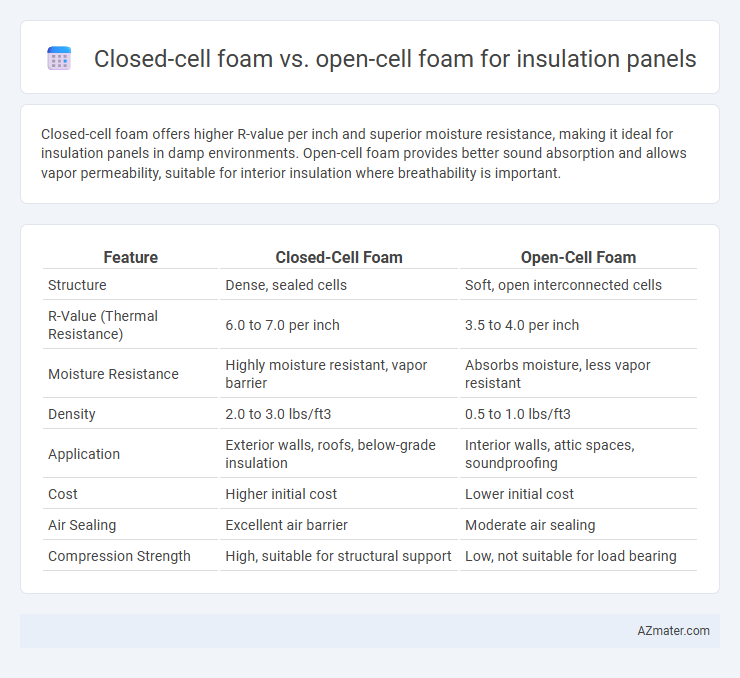 Closed-cell foam vs. open-cell foam for insulation panels

Closed-cell foam offers higher R-value per inch and superior moisture resistance, making it ideal for insulation panels in damp environments. Open-cell foam provides better sound absorption and allows vapor permeability, suitable for interior insulation where breathability is important.

| Feature | Closed-Cell Foam | Open-Cell Foam |
|---|---|---|
| Structure | Dense, sealed cells | Soft, open interconnected cells |
| R-Value (Thermal Resistance) | 6.0 to 7.0 per inch | 3.5 to 4.0 per inch |
| Moisture Resistance | Highly moisture resistant, vapor barrier | Absorbs moisture, less vapor resistant |
| Density | 2.0 to 3.0 lbs/ft3 | 0.5 to 1.0 lbs/ft3 |
| Application | Exterior walls, roofs, below-grade insulation | Interior walls, attic spaces, soundproofing |
| Cost | Higher initial cost | Lower initial cost |
| Air Sealing | Excellent air barrier | Moderate air sealing |
| Compression Strength | High, suitable for structural support | Low, not suitable for load bearing |

AZmater.com