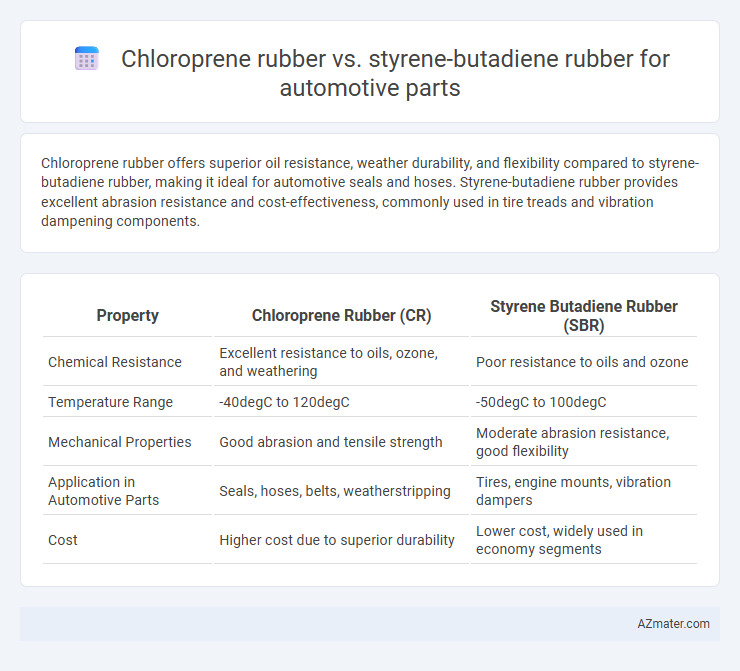 Chloroprene rubber vs. styrene-butadiene rubber for automotive parts

Chloroprene rubber offers superior oil resistance, weather durability, and flexibility compared to styrene-butadiene rubber, making it ideal for automotive seals and hoses. Styrene-butadiene rubber provides excellent abrasion resistance and cost-effectiveness, commonly used in tire treads and vibration dampening components.

| Property | Chloroprene Rubber (CR) | Styrene Butadiene Rubber (SBR) |
|---|---|---|
| Chemical Resistance | Excellent resistance to oils, ozone, and weathering | Poor resistance to oils and ozone |
| Temperature Range | -40degC to 120degC | -50degC to 100degC |
| Mechanical Properties | Good abrasion and tensile strength | Moderate abrasion resistance, good flexibility |
| Application in Automotive Parts | Seals, hoses, belts, weatherstripping | Tires, engine mounts, vibration dampers |
| Cost | Higher cost due to superior durability | Lower cost, widely used in economy segments |

AZmater.com