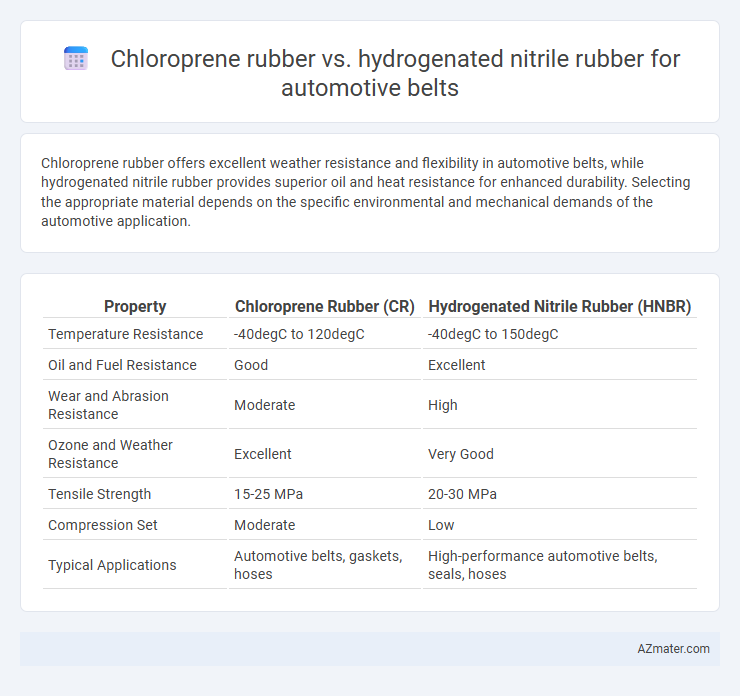 Chloroprene rubber vs. hydrogenated nitrile rubber for automotive belts

Chloroprene rubber offers excellent weather resistance and flexibility in automotive belts, while hydrogenated nitrile rubber provides superior oil and heat resistance for enhanced durability. Selecting the appropriate material depends on the specific environmental and mechanical demands of the automotive application.

| Property | Chloroprene Rubber (CR) | Hydrogenated Nitrile Rubber (HNBR) |
|---|---|---|
| Temperature Resistance | -40degC to 120degC | -40degC to 150degC |
| Oil and Fuel Resistance | Good | Excellent |
| Wear and Abrasion Resistance | Moderate | High |
| Ozone and Weather Resistance | Excellent | Very Good |
| Tensile Strength | 15-25 MPa | 20-30 MPa |
| Compression Set | Moderate | Low |
| Typical Applications | Automotive belts, gaskets, hoses | High-performance automotive belts, seals, hoses |

AZmater.com