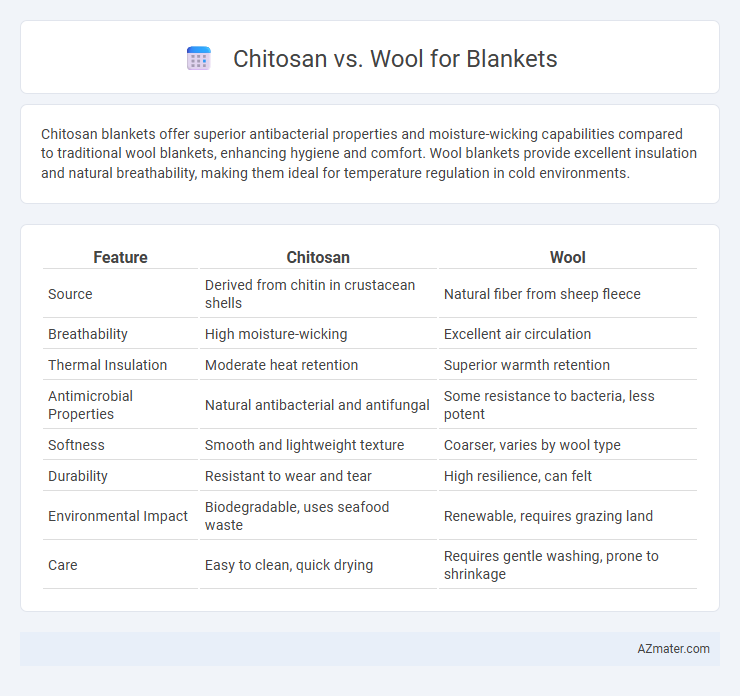 Chitosan vs. Wool for Blankets

Chitosan blankets offer superior antibacterial properties and moisture-wicking capabilities compared to traditional wool blankets, enhancing hygiene and comfort. Wool blankets provide excellent insulation and natural breathability, making them ideal for temperature regulation in cold environments.

| Feature | Chitosan | Wool |
|---|---|---|
| Source | Derived from chitin in crustacean shells | Natural fiber from sheep fleece |
| Breathability | High moisture-wicking | Excellent air circulation |
| Thermal Insulation | Moderate heat retention | Superior warmth retention |
| Antimicrobial Properties | Natural antibacterial and antifungal | Some resistance to bacteria, less potent |
| Softness | Smooth and lightweight texture | Coarser, varies by wool type |
| Durability | Resistant to wear and tear | High resilience, can felt |
| Environmental Impact | Biodegradable, uses seafood waste | Renewable, requires grazing land |
| Care | Easy to clean, quick drying | Requires gentle washing, prone to shrinkage |

AZmater.com