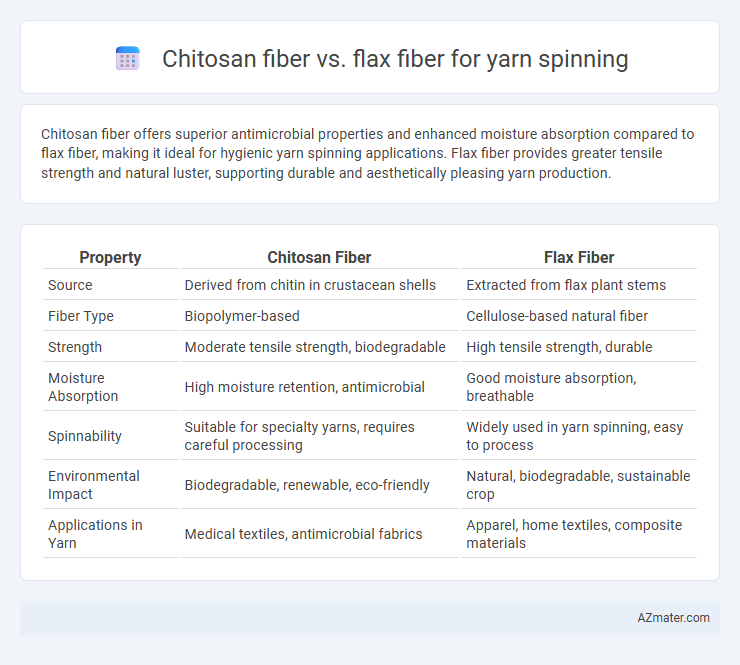 Chitosan fiber vs. flax fiber for yarn spinning

Chitosan fiber offers superior antimicrobial properties and enhanced moisture absorption compared to flax fiber, making it ideal for hygienic yarn spinning applications. Flax fiber provides greater tensile strength and natural luster, supporting durable and aesthetically pleasing yarn production.

| Property | Chitosan Fiber | Flax Fiber |
|---|---|---|
| Source | Derived from chitin in crustacean shells | Extracted from flax plant stems |
| Fiber Type | Biopolymer-based | Cellulose-based natural fiber |
| Strength | Moderate tensile strength, biodegradable | High tensile strength, durable |
| Moisture Absorption | High moisture retention, antimicrobial | Good moisture absorption, breathable |
| Spinnability | Suitable for specialty yarns, requires careful processing | Widely used in yarn spinning, easy to process |
| Environmental Impact | Biodegradable, renewable, eco-friendly | Natural, biodegradable, sustainable crop |
| Applications in Yarn | Medical textiles, antimicrobial fabrics | Apparel, home textiles, composite materials |

AZmater.com