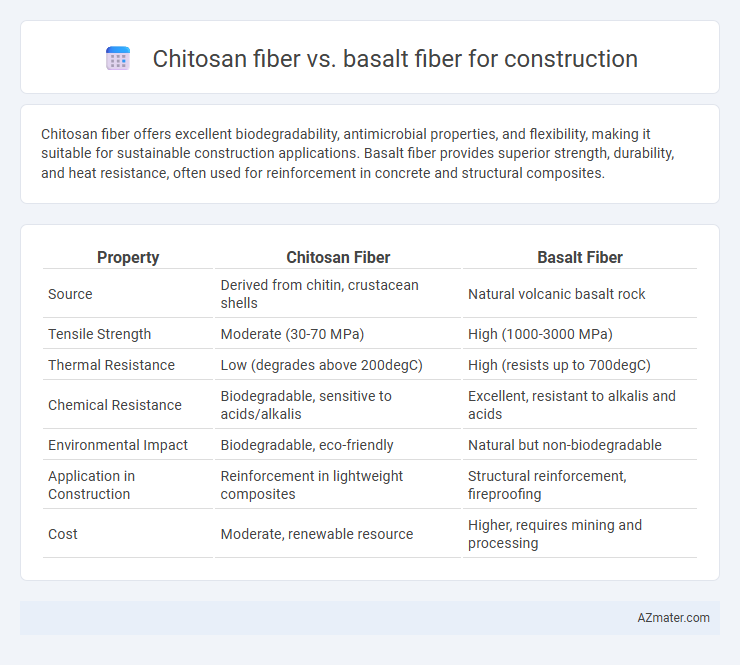 Chitosan fiber vs. basalt fiber for construction

Chitosan fiber offers excellent biodegradability, antimicrobial properties, and flexibility, making it suitable for sustainable construction applications. Basalt fiber provides superior strength, durability, and heat resistance, often used for reinforcement in concrete and structural composites.

| Property | Chitosan Fiber | Basalt Fiber |
|---|---|---|
| Source | Derived from chitin, crustacean shells | Natural volcanic basalt rock |
| Tensile Strength | Moderate (30-70 MPa) | High (1000-3000 MPa) |
| Thermal Resistance | Low (degrades above 200degC) | High (resists up to 700degC) |
| Chemical Resistance | Biodegradable, sensitive to acids/alkalis | Excellent, resistant to alkalis and acids |
| Environmental Impact | Biodegradable, eco-friendly | Natural but non-biodegradable |
| Application in Construction | Reinforcement in lightweight composites | Structural reinforcement, fireproofing |
| Cost | Moderate, renewable resource | Higher, requires mining and processing |

AZmater.com