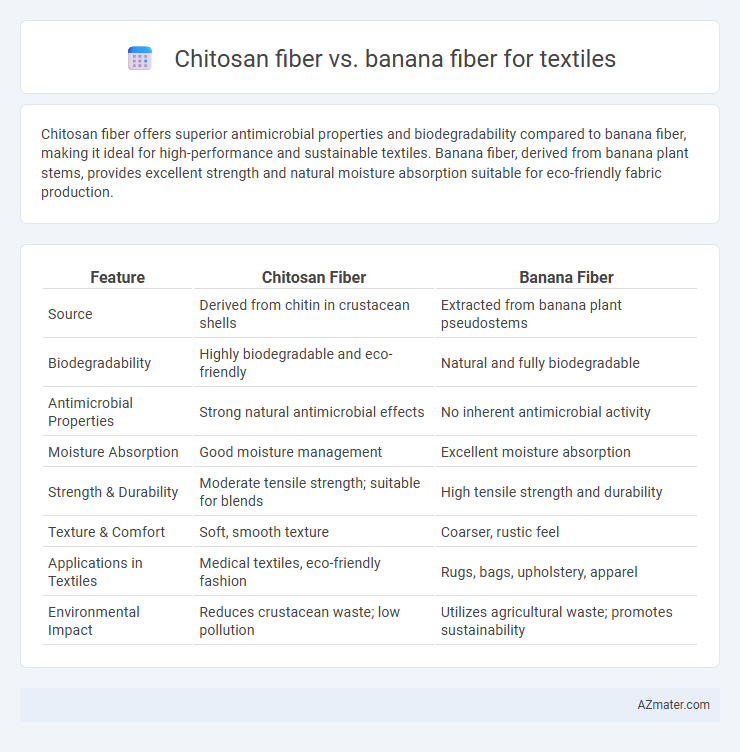 Chitosan fiber vs. banana fiber for textiles

Chitosan fiber offers superior antimicrobial properties and biodegradability compared to banana fiber, making it ideal for high-performance and sustainable textiles. Banana fiber, derived from banana plant stems, provides excellent strength and natural moisture absorption suitable for eco-friendly fabric production.

| Feature | Chitosan Fiber | Banana Fiber |
|---|---|---|
| Source | Derived from chitin in crustacean shells | Extracted from banana plant pseudostems |
| Biodegradability | Highly biodegradable and eco-friendly | Natural and fully biodegradable |
| Antimicrobial Properties | Strong natural antimicrobial effects | No inherent antimicrobial activity |
| Moisture Absorption | Good moisture management | Excellent moisture absorption |
| Strength & Durability | Moderate tensile strength; suitable for blends | High tensile strength and durability |
| Texture & Comfort | Soft, smooth texture | Coarser, rustic feel |
| Applications in Textiles | Medical textiles, eco-friendly fashion | Rugs, bags, upholstery, apparel |
| Environmental Impact | Reduces crustacean waste; low pollution | Utilizes agricultural waste; promotes sustainability |

AZmater.com