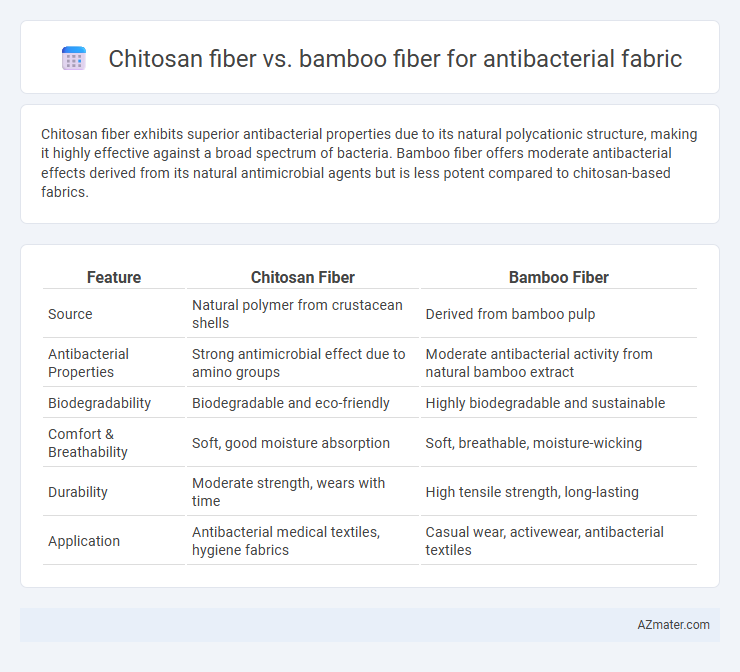 Chitosan fiber vs. bamboo fiber for antibacterial fabric

Chitosan fiber exhibits superior antibacterial properties due to its natural polycationic structure, making it highly effective against a broad spectrum of bacteria. Bamboo fiber offers moderate antibacterial effects derived from its natural antimicrobial agents but is less potent compared to chitosan-based fabrics.

| Feature | Chitosan Fiber | Bamboo Fiber |
|---|---|---|
| Source | Natural polymer from crustacean shells | Derived from bamboo pulp |
| Antibacterial Properties | Strong antimicrobial effect due to amino groups | Moderate antibacterial activity from natural bamboo extract |
| Biodegradability | Biodegradable and eco-friendly | Highly biodegradable and sustainable |
| Comfort & Breathability | Soft, good moisture absorption | Soft, breathable, moisture-wicking |
| Durability | Moderate strength, wears with time | High tensile strength, long-lasting |
| Application | Antibacterial medical textiles, hygiene fabrics | Casual wear, activewear, antibacterial textiles |

AZmater.com