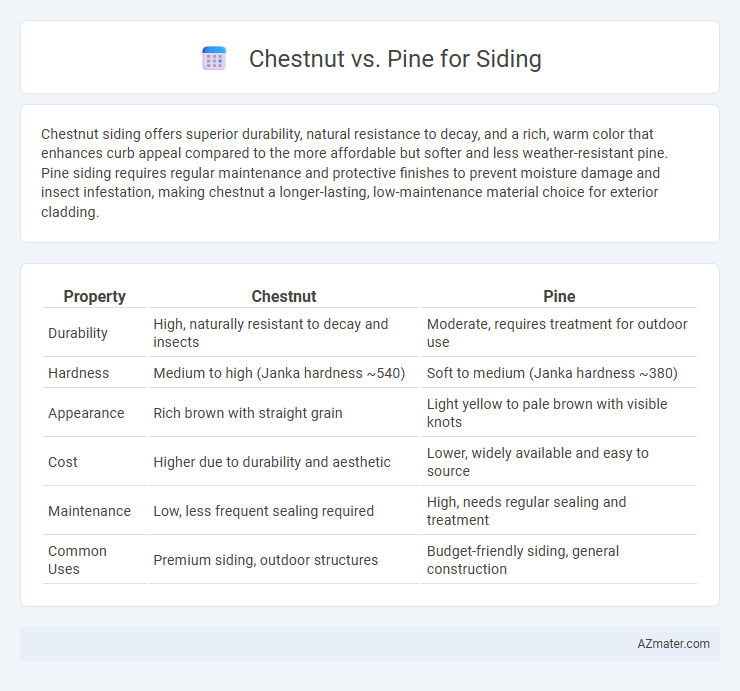 Chestnut vs. Pine for Siding

Chestnut siding offers superior durability, natural resistance to decay, and a rich, warm color that enhances curb appeal compared to the more affordable but softer and less weather-resistant pine. Pine siding requires regular maintenance and protective finishes to prevent moisture damage and insect infestation, making chestnut a longer-lasting, low-maintenance material choice for exterior cladding.

| Property | Chestnut | Pine |
|---|---|---|
| Durability | High, naturally resistant to decay and insects | Moderate, requires treatment for outdoor use |
| Hardness | Medium to high (Janka hardness ~540) | Soft to medium (Janka hardness ~380) |
| Appearance | Rich brown with straight grain | Light yellow to pale brown with visible knots |
| Cost | Higher due to durability and aesthetic | Lower, widely available and easy to source |
| Maintenance | Low, less frequent sealing required | High, needs regular sealing and treatment |
| Common Uses | Premium siding, outdoor structures | Budget-friendly siding, general construction |

AZmater.com