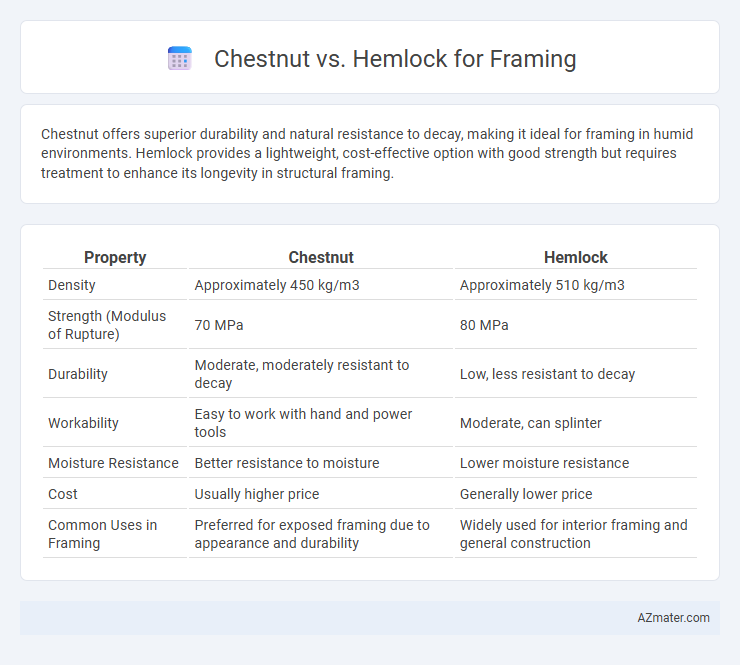 Chestnut vs. Hemlock for Framing

Chestnut offers superior durability and natural resistance to decay, making it ideal for framing in humid environments. Hemlock provides a lightweight, cost-effective option with good strength but requires treatment to enhance its longevity in structural framing.

| Property | Chestnut | Hemlock |
|---|---|---|
| Density | Approximately 450 kg/m3 | Approximately 510 kg/m3 |
| Strength (Modulus of Rupture) | 70 MPa | 80 MPa |
| Durability | Moderate, moderately resistant to decay | Low, less resistant to decay |
| Workability | Easy to work with hand and power tools | Moderate, can splinter |
| Moisture Resistance | Better resistance to moisture | Lower moisture resistance |
| Cost | Usually higher price | Generally lower price |
| Common Uses in Framing | Preferred for exposed framing due to appearance and durability | Widely used for interior framing and general construction |

AZmater.com