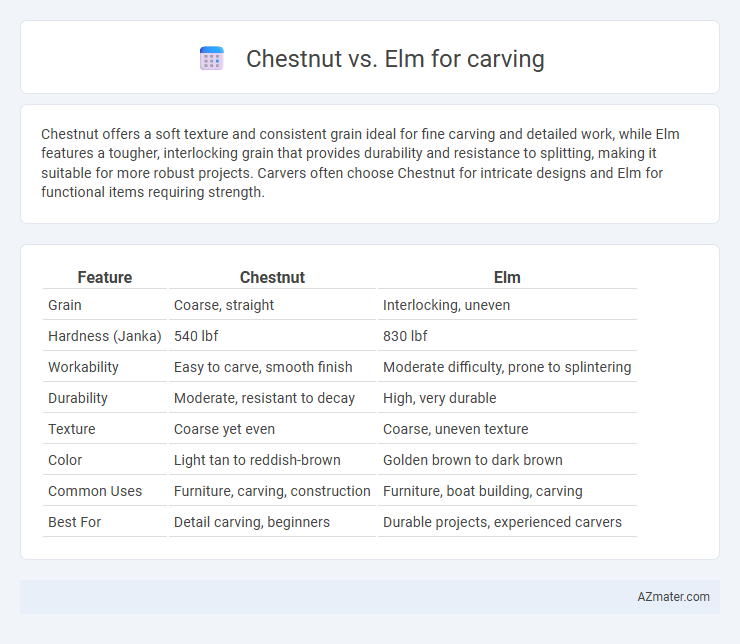 Chestnut vs. Elm for carving

Chestnut offers a soft texture and consistent grain ideal for fine carving and detailed work, while Elm features a tougher, interlocking grain that provides durability and resistance to splitting, making it suitable for more robust projects. Carvers often choose Chestnut for intricate designs and Elm for functional items requiring strength.

| Feature | Chestnut | Elm |
|---|---|---|
| Grain | Coarse, straight | Interlocking, uneven |
| Hardness (Janka) | 540 lbf | 830 lbf |
| Workability | Easy to carve, smooth finish | Moderate difficulty, prone to splintering |
| Durability | Moderate, resistant to decay | High, very durable |
| Texture | Coarse yet even | Coarse, uneven texture |
| Color | Light tan to reddish-brown | Golden brown to dark brown |
| Common Uses | Furniture, carving, construction | Furniture, boat building, carving |
| Best For | Detail carving, beginners | Durable projects, experienced carvers |

AZmater.com