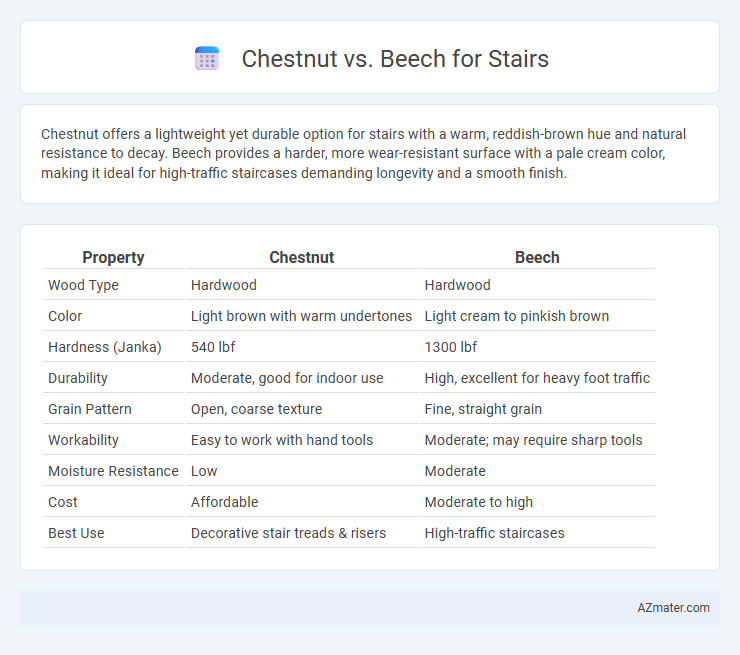 Chestnut vs. Beech for Stairs

Chestnut offers a lightweight yet durable option for stairs with a warm, reddish-brown hue and natural resistance to decay. Beech provides a harder, more wear-resistant surface with a pale cream color, making it ideal for high-traffic staircases demanding longevity and a smooth finish.

| Property | Chestnut | Beech |
|---|---|---|
| Wood Type | Hardwood | Hardwood |
| Color | Light brown with warm undertones | Light cream to pinkish brown |
| Hardness (Janka) | 540 lbf | 1300 lbf |
| Durability | Moderate, good for indoor use | High, excellent for heavy foot traffic |
| Grain Pattern | Open, coarse texture | Fine, straight grain |
| Workability | Easy to work with hand tools | Moderate; may require sharp tools |
| Moisture Resistance | Low | Moderate |
| Cost | Affordable | Moderate to high |
| Best Use | Decorative stair treads & risers | High-traffic staircases |

AZmater.com