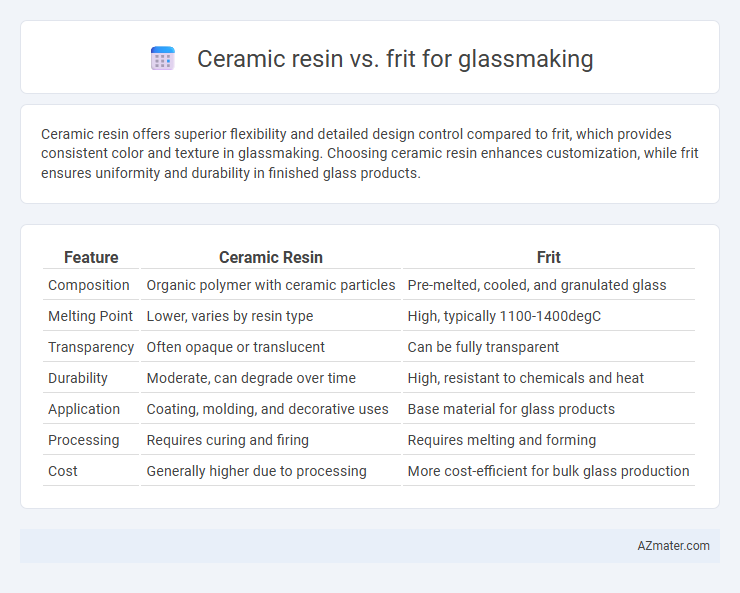 Ceramic resin vs. frit for glassmaking

Ceramic resin offers superior flexibility and detailed design control compared to frit, which provides consistent color and texture in glassmaking. Choosing ceramic resin enhances customization, while frit ensures uniformity and durability in finished glass products.

| Feature | Ceramic Resin | Frit |
|---|---|---|
| Composition | Organic polymer with ceramic particles | Pre-melted, cooled, and granulated glass |
| Melting Point | Lower, varies by resin type | High, typically 1100-1400degC |
| Transparency | Often opaque or translucent | Can be fully transparent |
| Durability | Moderate, can degrade over time | High, resistant to chemicals and heat |
| Application | Coating, molding, and decorative uses | Base material for glass products |
| Processing | Requires curing and firing | Requires melting and forming |
| Cost | Generally higher due to processing | More cost-efficient for bulk glass production |

AZmater.com