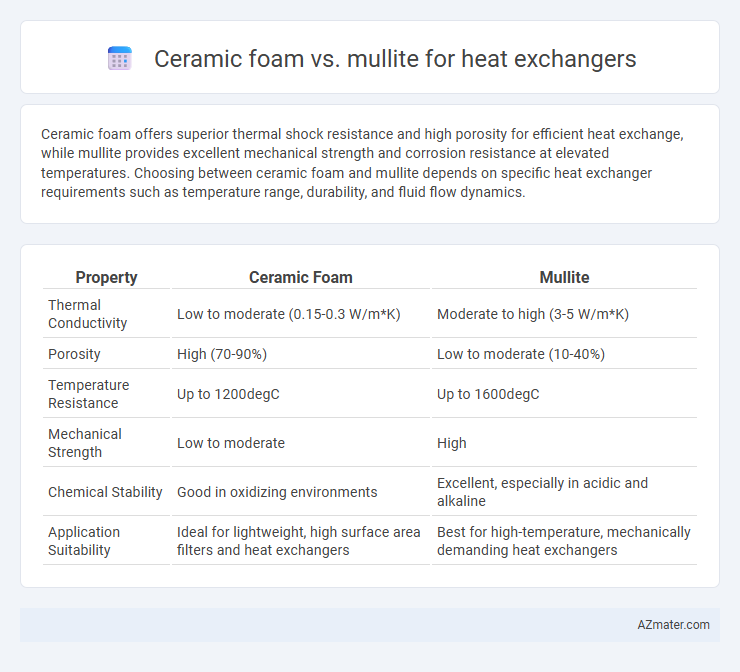 Ceramic foam vs. mullite for heat exchangers

Ceramic foam offers superior thermal shock resistance and high porosity for efficient heat exchange, while mullite provides excellent mechanical strength and corrosion resistance at elevated temperatures. Choosing between ceramic foam and mullite depends on specific heat exchanger requirements such as temperature range, durability, and fluid flow dynamics.

| Property | Ceramic Foam | Mullite |
|---|---|---|
| Thermal Conductivity | Low to moderate (0.15-0.3 W/m*K) | Moderate to high (3-5 W/m*K) |
| Porosity | High (70-90%) | Low to moderate (10-40%) |
| Temperature Resistance | Up to 1200degC | Up to 1600degC |
| Mechanical Strength | Low to moderate | High |
| Chemical Stability | Good in oxidizing environments | Excellent, especially in acidic and alkaline |
| Application Suitability | Ideal for lightweight, high surface area filters and heat exchangers | Best for high-temperature, mechanically demanding heat exchangers |

AZmater.com