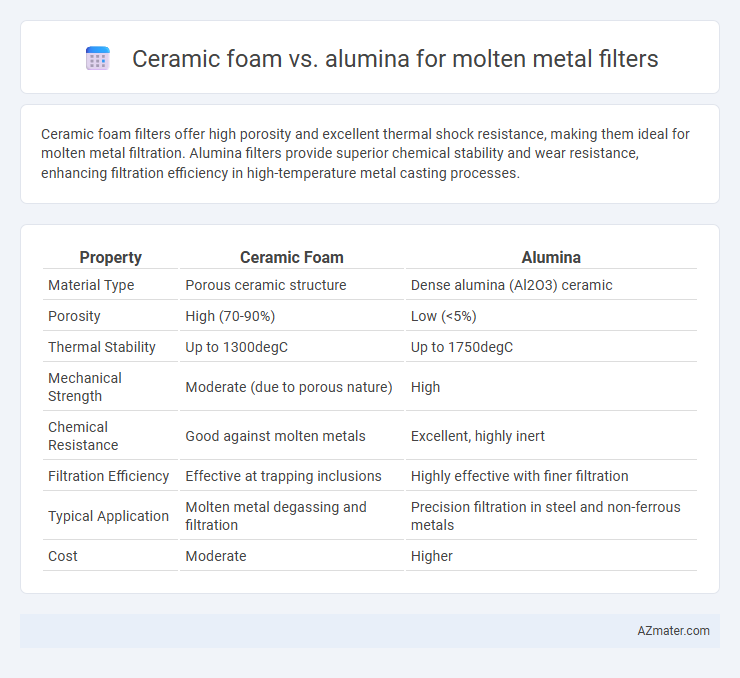 Ceramic foam vs. alumina for molten metal filters

Ceramic foam filters offer high porosity and excellent thermal shock resistance, making them ideal for molten metal filtration. Alumina filters provide superior chemical stability and wear resistance, enhancing filtration efficiency in high-temperature metal casting processes.

| Property | Ceramic Foam | Alumina |
|---|---|---|
| Material Type | Porous ceramic structure | Dense alumina (Al2O3) ceramic |
| Porosity | High (70-90%) | Low (<5%) |
| Thermal Stability | Up to 1300degC | Up to 1750degC |
| Mechanical Strength | Moderate (due to porous nature) | High |
| Chemical Resistance | Good against molten metals | Excellent, highly inert |
| Filtration Efficiency | Effective at trapping inclusions | Highly effective with finer filtration |
| Typical Application | Molten metal degassing and filtration | Precision filtration in steel and non-ferrous metals |
| Cost | Moderate | Higher |

AZmater.com