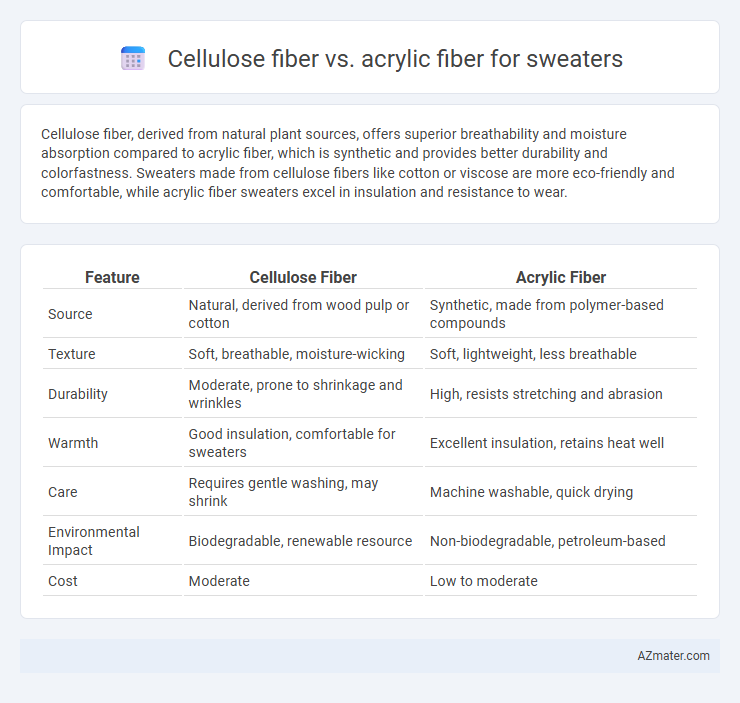 Cellulose fiber vs. acrylic fiber for sweaters

Cellulose fiber, derived from natural plant sources, offers superior breathability and moisture absorption compared to acrylic fiber, which is synthetic and provides better durability and colorfastness. Sweaters made from cellulose fibers like cotton or viscose are more eco-friendly and comfortable, while acrylic fiber sweaters excel in insulation and resistance to wear.

| Feature | Cellulose Fiber | Acrylic Fiber |
|---|---|---|
| Source | Natural, derived from wood pulp or cotton | Synthetic, made from polymer-based compounds |
| Texture | Soft, breathable, moisture-wicking | Soft, lightweight, less breathable |
| Durability | Moderate, prone to shrinkage and wrinkles | High, resists stretching and abrasion |
| Warmth | Good insulation, comfortable for sweaters | Excellent insulation, retains heat well |
| Care | Requires gentle washing, may shrink | Machine washable, quick drying |
| Environmental Impact | Biodegradable, renewable resource | Non-biodegradable, petroleum-based |
| Cost | Moderate | Low to moderate |

AZmater.com