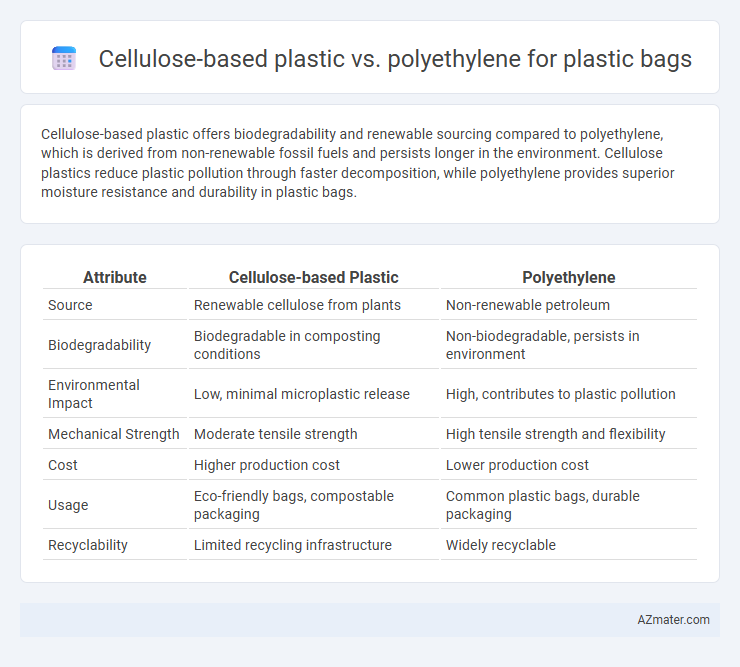 Cellulose-based plastic vs. polyethylene for plastic bags

Cellulose-based plastic offers biodegradability and renewable sourcing compared to polyethylene, which is derived from non-renewable fossil fuels and persists longer in the environment. Cellulose plastics reduce plastic pollution through faster decomposition, while polyethylene provides superior moisture resistance and durability in plastic bags.

| Attribute | Cellulose-based Plastic | Polyethylene |
|---|---|---|
| Source | Renewable cellulose from plants | Non-renewable petroleum |
| Biodegradability | Biodegradable in composting conditions | Non-biodegradable, persists in environment |
| Environmental Impact | Low, minimal microplastic release | High, contributes to plastic pollution |
| Mechanical Strength | Moderate tensile strength | High tensile strength and flexibility |
| Cost | Higher production cost | Lower production cost |
| Usage | Eco-friendly bags, compostable packaging | Common plastic bags, durable packaging |
| Recyclability | Limited recycling infrastructure | Widely recyclable |

AZmater.com