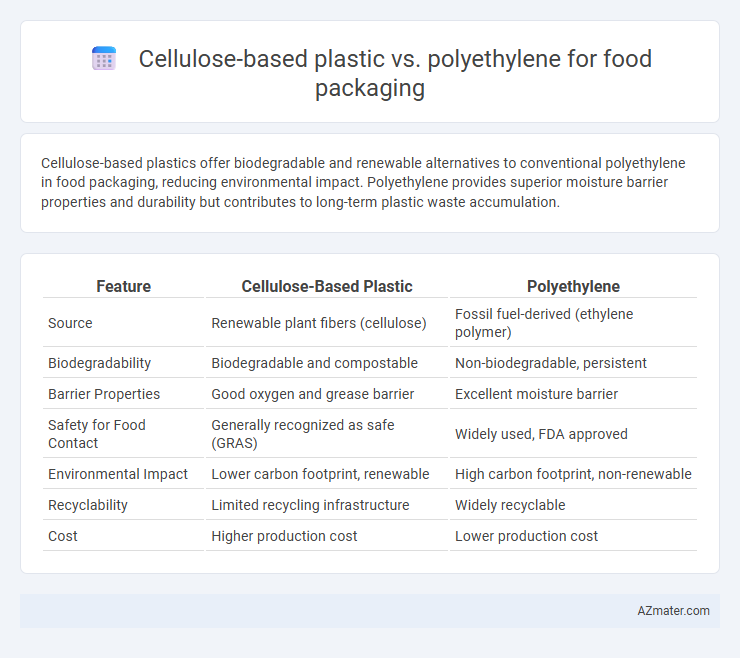 Cellulose-based plastic vs. polyethylene for food packaging

Cellulose-based plastics offer biodegradable and renewable alternatives to conventional polyethylene in food packaging, reducing environmental impact. Polyethylene provides superior moisture barrier properties and durability but contributes to long-term plastic waste accumulation.

| Feature | Cellulose-Based Plastic | Polyethylene |
|---|---|---|
| Source | Renewable plant fibers (cellulose) | Fossil fuel-derived (ethylene polymer) |
| Biodegradability | Biodegradable and compostable | Non-biodegradable, persistent |
| Barrier Properties | Good oxygen and grease barrier | Excellent moisture barrier |
| Safety for Food Contact | Generally recognized as safe (GRAS) | Widely used, FDA approved |
| Environmental Impact | Lower carbon footprint, renewable | High carbon footprint, non-renewable |
| Recyclability | Limited recycling infrastructure | Widely recyclable |
| Cost | Higher production cost | Lower production cost |

AZmater.com