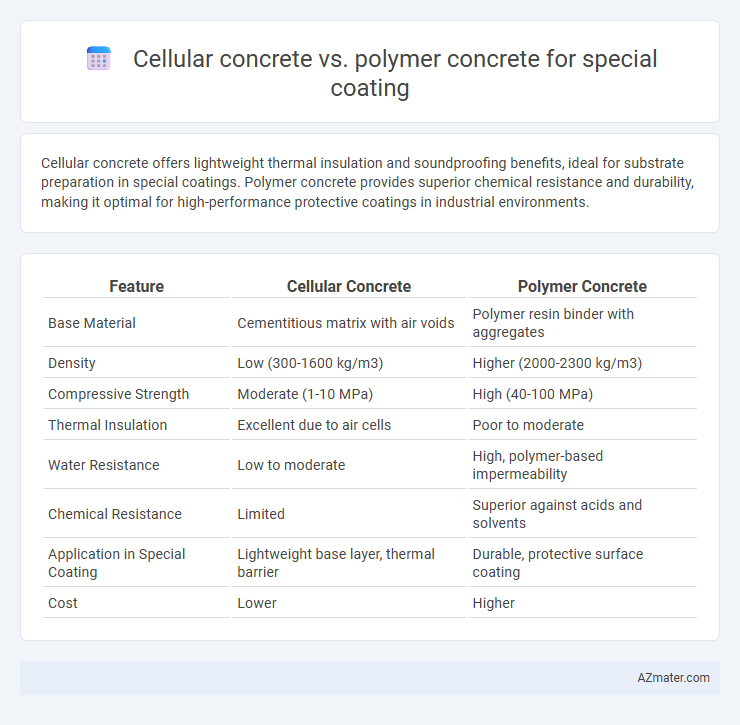 Cellular concrete vs. polymer concrete for special coating

Cellular concrete offers lightweight thermal insulation and soundproofing benefits, ideal for substrate preparation in special coatings. Polymer concrete provides superior chemical resistance and durability, making it optimal for high-performance protective coatings in industrial environments.

| Feature | Cellular Concrete | Polymer Concrete |
|---|---|---|
| Base Material | Cementitious matrix with air voids | Polymer resin binder with aggregates |
| Density | Low (300-1600 kg/m3) | Higher (2000-2300 kg/m3) |
| Compressive Strength | Moderate (1-10 MPa) | High (40-100 MPa) |
| Thermal Insulation | Excellent due to air cells | Poor to moderate |
| Water Resistance | Low to moderate | High, polymer-based impermeability |
| Chemical Resistance | Limited | Superior against acids and solvents |
| Application in Special Coating | Lightweight base layer, thermal barrier | Durable, protective surface coating |
| Cost | Lower | Higher |

AZmater.com