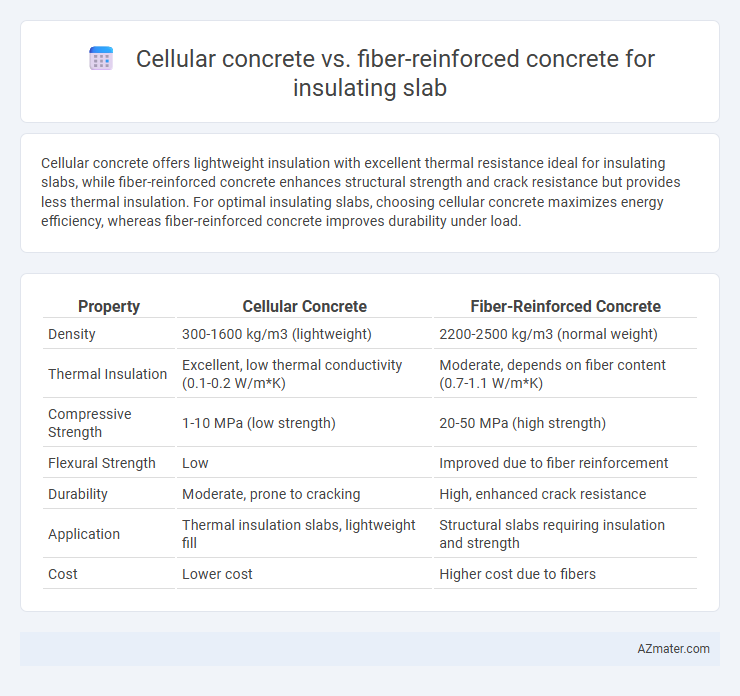 Cellular concrete vs. fiber-reinforced concrete for insulating slab

Cellular concrete offers lightweight insulation with excellent thermal resistance ideal for insulating slabs, while fiber-reinforced concrete enhances structural strength and crack resistance but provides less thermal insulation. For optimal insulating slabs, choosing cellular concrete maximizes energy efficiency, whereas fiber-reinforced concrete improves durability under load.

| Property | Cellular Concrete | Fiber-Reinforced Concrete |
|---|---|---|
| Density | 300-1600 kg/m3 (lightweight) | 2200-2500 kg/m3 (normal weight) |
| Thermal Insulation | Excellent, low thermal conductivity (0.1-0.2 W/m*K) | Moderate, depends on fiber content (0.7-1.1 W/m*K) |
| Compressive Strength | 1-10 MPa (low strength) | 20-50 MPa (high strength) |
| Flexural Strength | Low | Improved due to fiber reinforcement |
| Durability | Moderate, prone to cracking | High, enhanced crack resistance |
| Application | Thermal insulation slabs, lightweight fill | Structural slabs requiring insulation and strength |
| Cost | Lower cost | Higher cost due to fibers |

AZmater.com