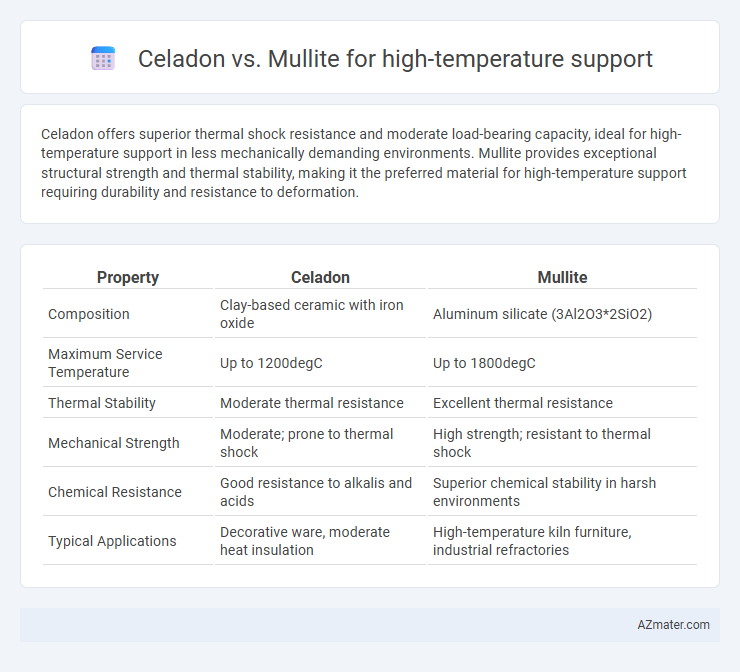 Celadon vs. Mullite for high-temperature support

Celadon offers superior thermal shock resistance and moderate load-bearing capacity, ideal for high-temperature support in less mechanically demanding environments. Mullite provides exceptional structural strength and thermal stability, making it the preferred material for high-temperature support requiring durability and resistance to deformation.

| Property | Celadon | Mullite |
|---|---|---|
| Composition | Clay-based ceramic with iron oxide | Aluminum silicate (3Al2O3*2SiO2) |
| Maximum Service Temperature | Up to 1200degC | Up to 1800degC |
| Thermal Stability | Moderate thermal resistance | Excellent thermal resistance |
| Mechanical Strength | Moderate; prone to thermal shock | High strength; resistant to thermal shock |
| Chemical Resistance | Good resistance to alkalis and acids | Superior chemical stability in harsh environments |
| Typical Applications | Decorative ware, moderate heat insulation | High-temperature kiln furniture, industrial refractories |

AZmater.com