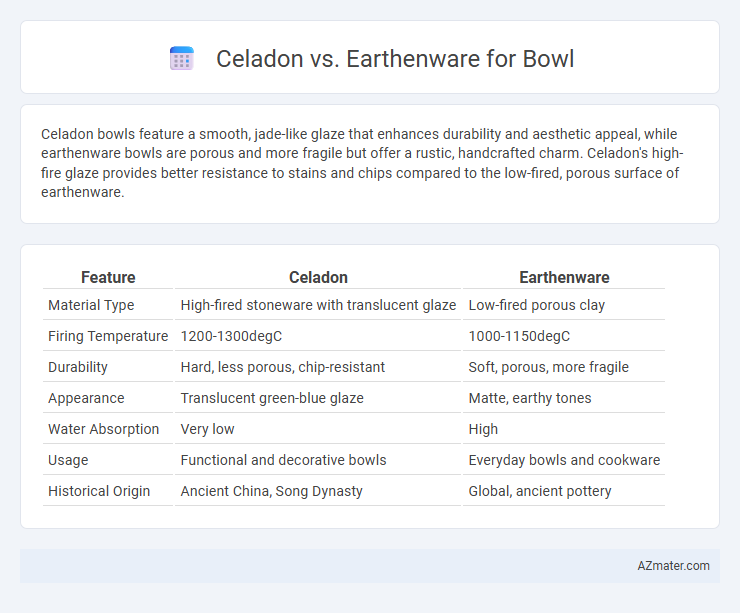 Celadon vs. Earthenware for Bowl

Celadon bowls feature a smooth, jade-like glaze that enhances durability and aesthetic appeal, while earthenware bowls are porous and more fragile but offer a rustic, handcrafted charm. Celadon's high-fire glaze provides better resistance to stains and chips compared to the low-fired, porous surface of earthenware.

| Feature | Celadon | Earthenware |
|---|---|---|
| Material Type | High-fired stoneware with translucent glaze | Low-fired porous clay |
| Firing Temperature | 1200-1300degC | 1000-1150degC |
| Durability | Hard, less porous, chip-resistant | Soft, porous, more fragile |
| Appearance | Translucent green-blue glaze | Matte, earthy tones |
| Water Absorption | Very low | High |
| Usage | Functional and decorative bowls | Everyday bowls and cookware |
| Historical Origin | Ancient China, Song Dynasty | Global, ancient pottery |

AZmater.com