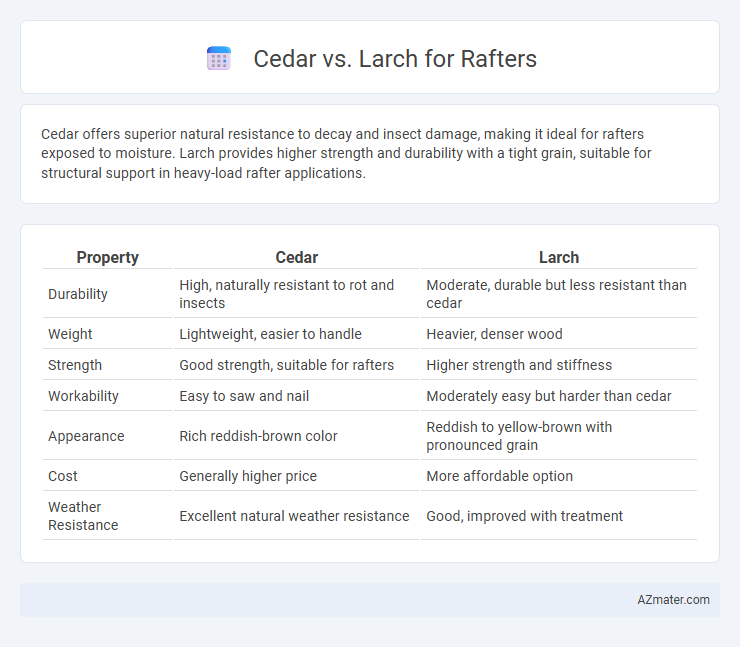 Cedar vs. Larch for Rafters

Cedar offers superior natural resistance to decay and insect damage, making it ideal for rafters exposed to moisture. Larch provides higher strength and durability with a tight grain, suitable for structural support in heavy-load rafter applications.

| Property | Cedar | Larch |
|---|---|---|
| Durability | High, naturally resistant to rot and insects | Moderate, durable but less resistant than cedar |
| Weight | Lightweight, easier to handle | Heavier, denser wood |
| Strength | Good strength, suitable for rafters | Higher strength and stiffness |
| Workability | Easy to saw and nail | Moderately easy but harder than cedar |
| Appearance | Rich reddish-brown color | Reddish to yellow-brown with pronounced grain |
| Cost | Generally higher price | More affordable option |
| Weather Resistance | Excellent natural weather resistance | Good, improved with treatment |

AZmater.com